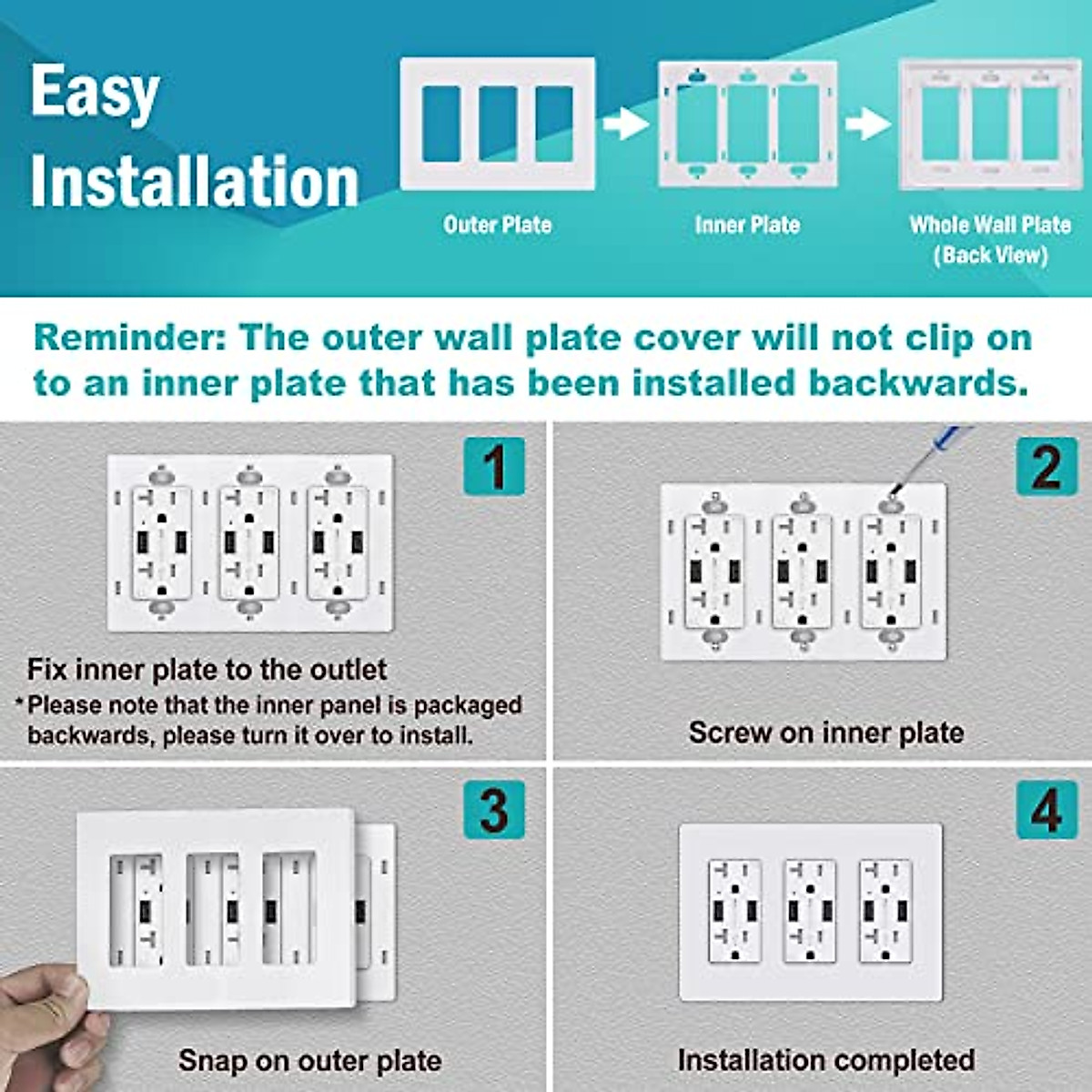 Easy Installation

Outer Plate

Inner Plate

Whole Wall Plate (Back View)

Reminder: The outer wall plate cover will not clip on to an inner plate that has been installed backwards.

1

Fix inner plate to the outlet

*Please note that the inner panel is packaged backwards, please turn it over to install.

2

Screw on inner plate

3

Snap on outer plate

4

Installation completed