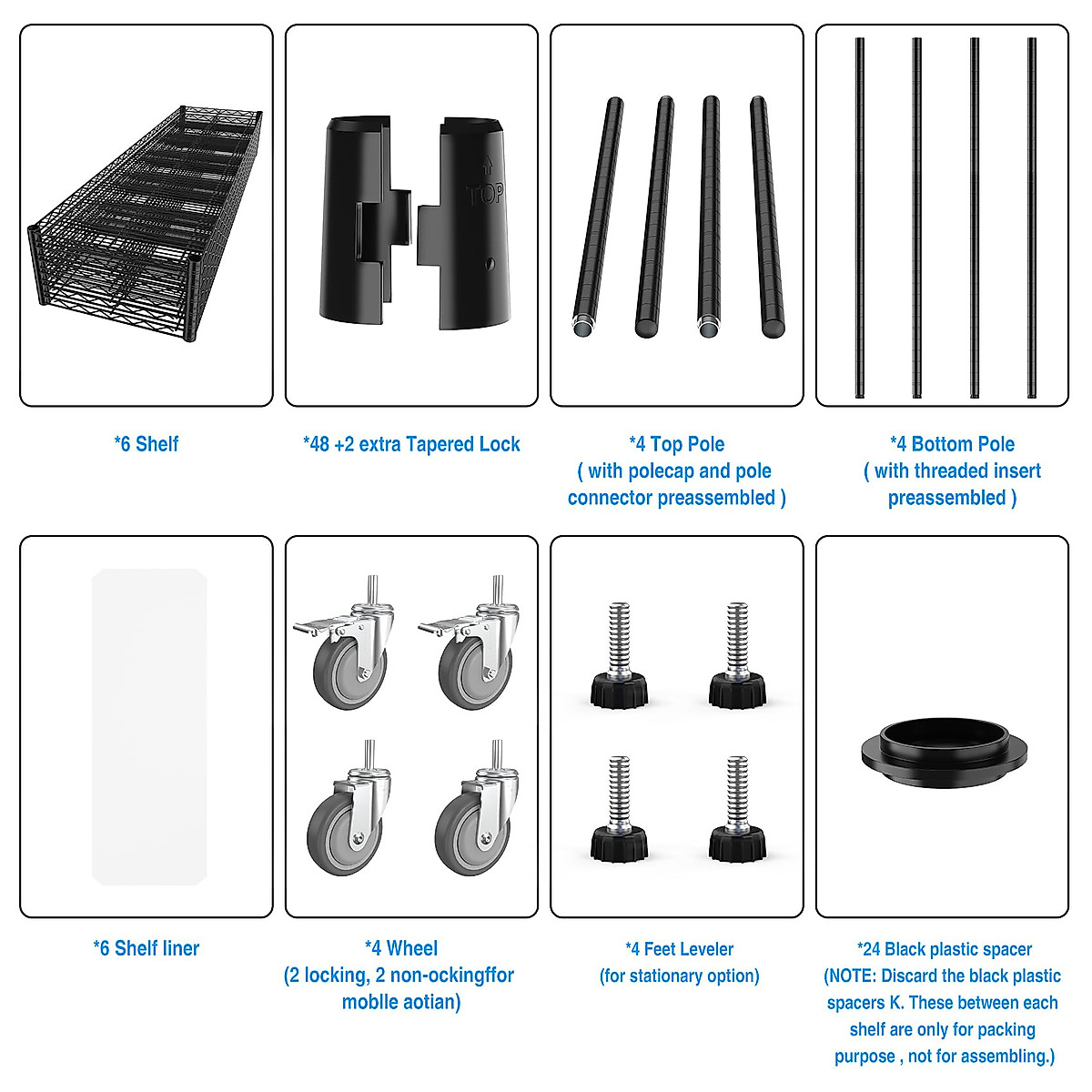 TOP

*6 Shelf

*48 +2 extra Tapered Lock

*4 Top Pole ( with polecap and pole connector preassembled )

*4 Bottom Pole ( with threaded insert preassembled )

*6 Shelf liner

*4 Wheel (2 locking, 2 non-ockingffor moblle aotian)

*4 Feet Leveler (for stationary option)

*24 Black plastic spacer (NOTE: Discard the black plastic spacers K. These between each shelf are only for packing purpose , not for assembling.)