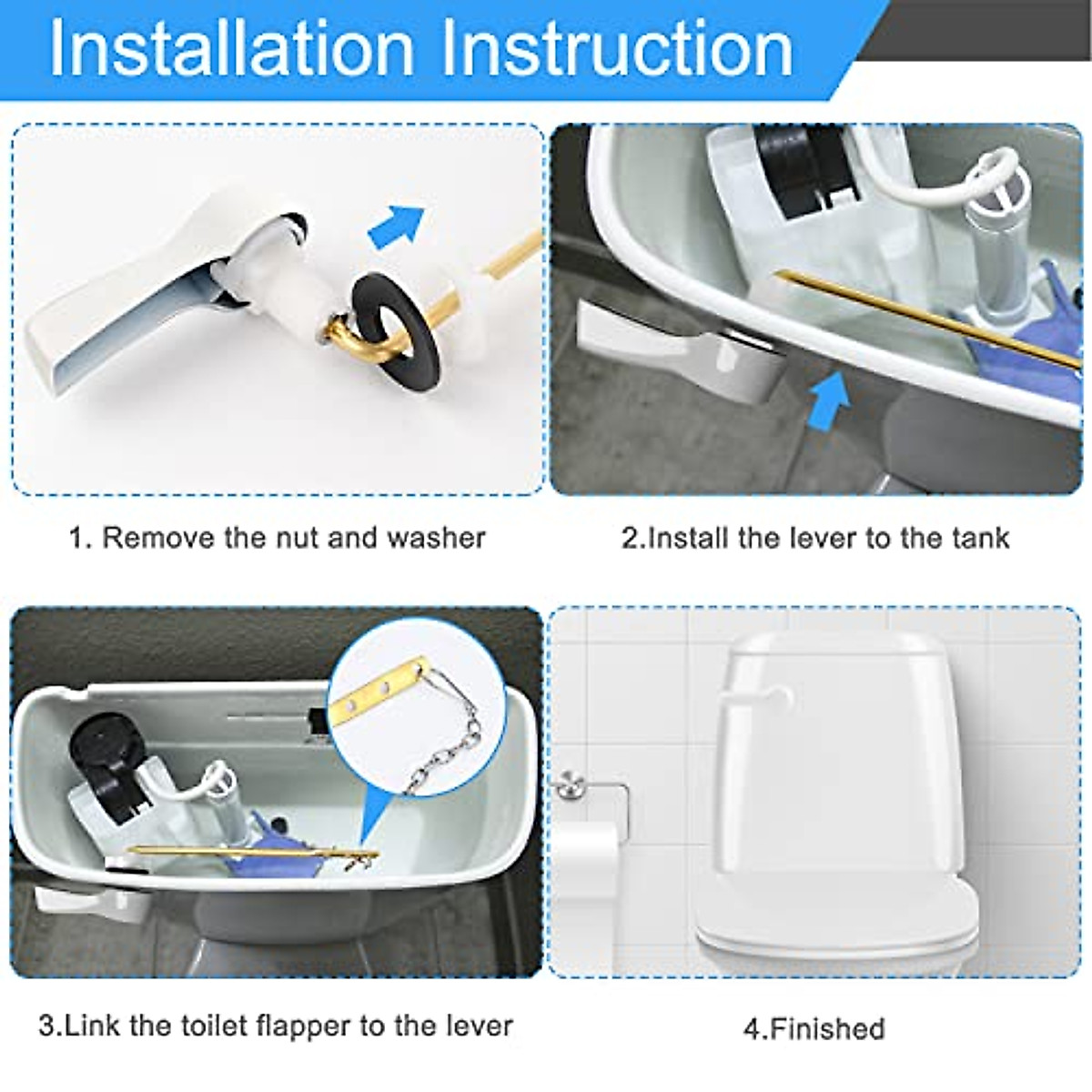 Installation Instruction

1. Remove the nut and washer

2.Install the lever to the tank

3.Link the toilet flapper to the lever

4.Finished