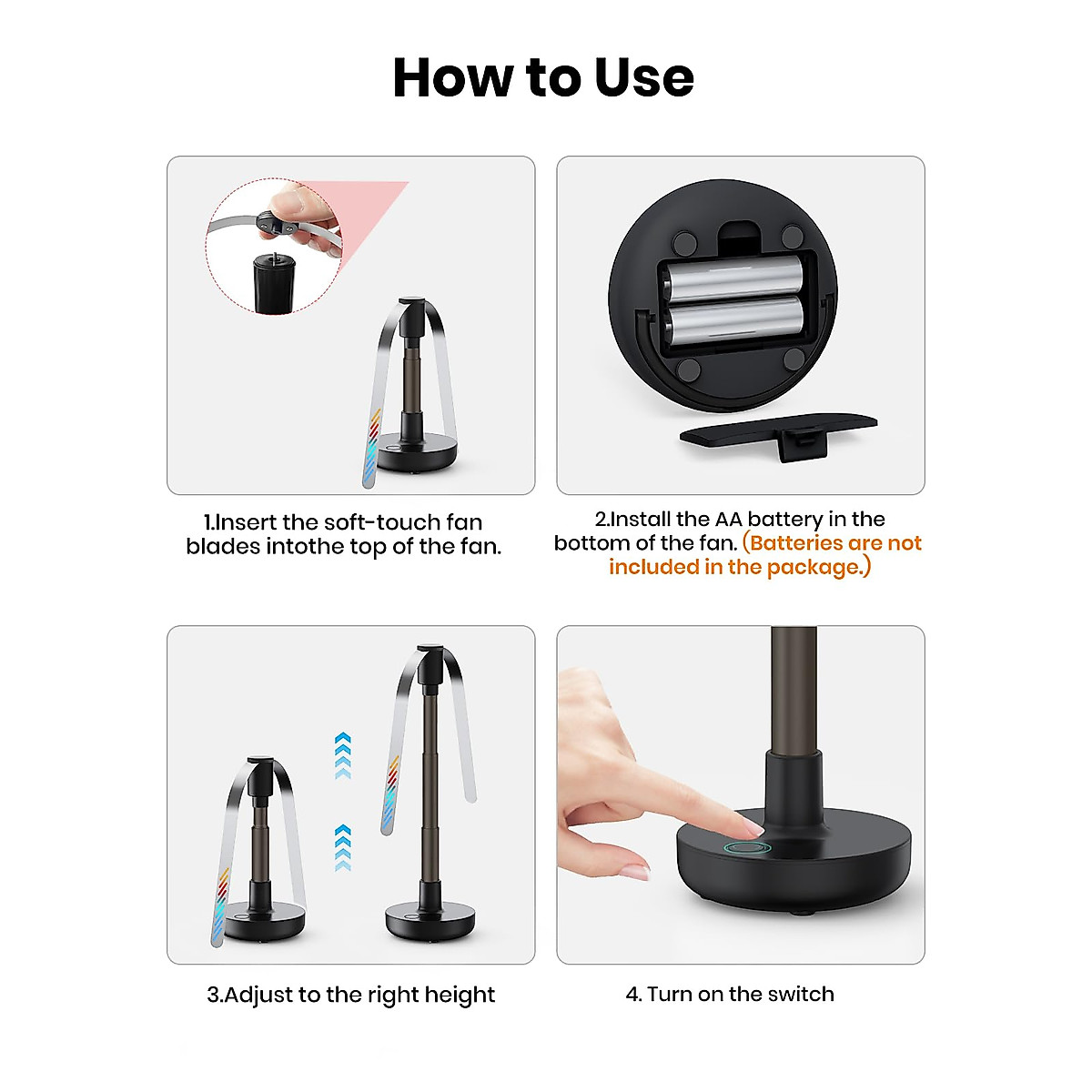 How to Use

1.Insert the soft-touch fan blades intothe top of the fan.

2.Install the AA battery in the bottom of the fan. (Batteries are not included in the package.)

3.Adjust to the right height

4. Turn on the switch