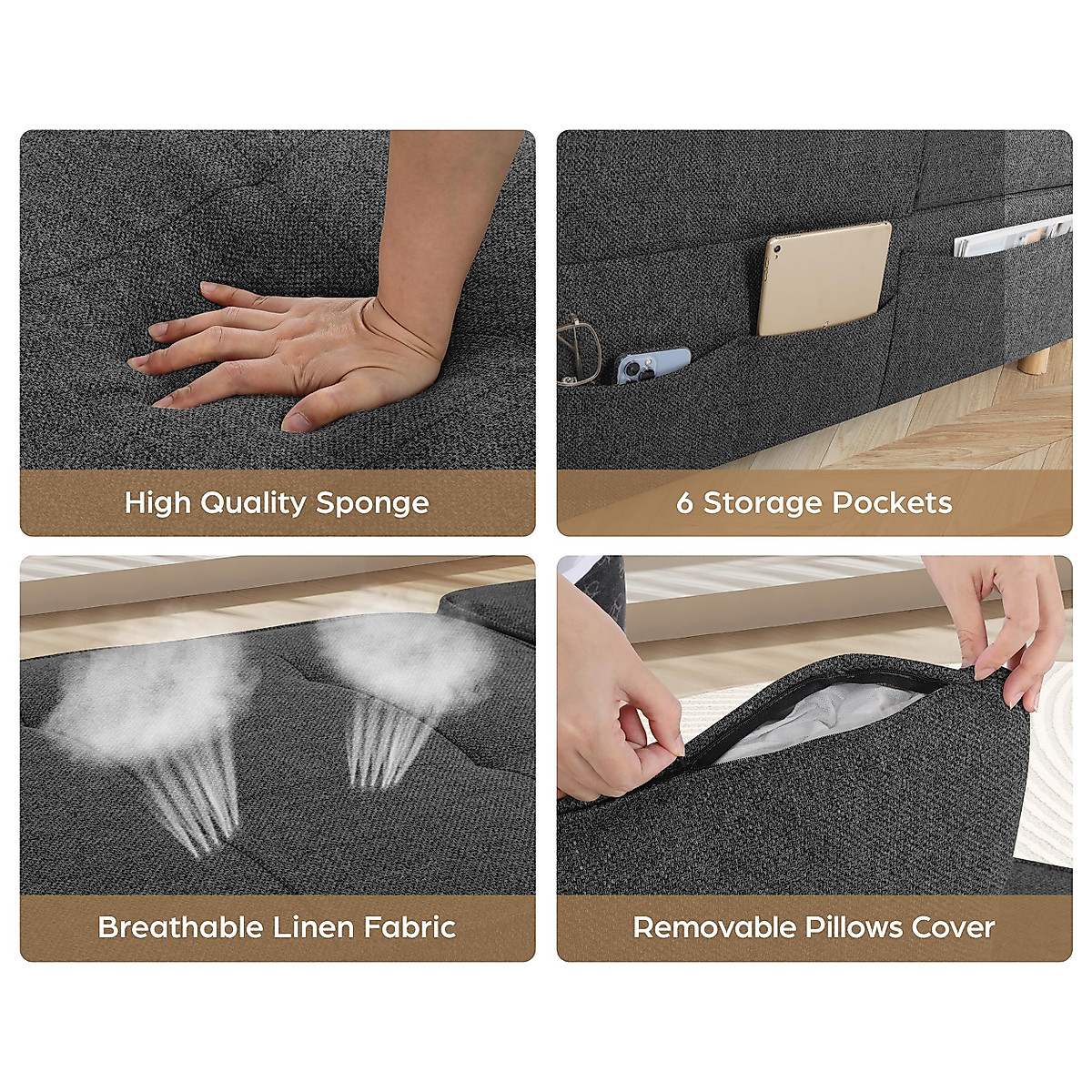 High Quality Sponge

6 Storage Pockets

Breathable Linen Fabric

Removable Pillows Cover