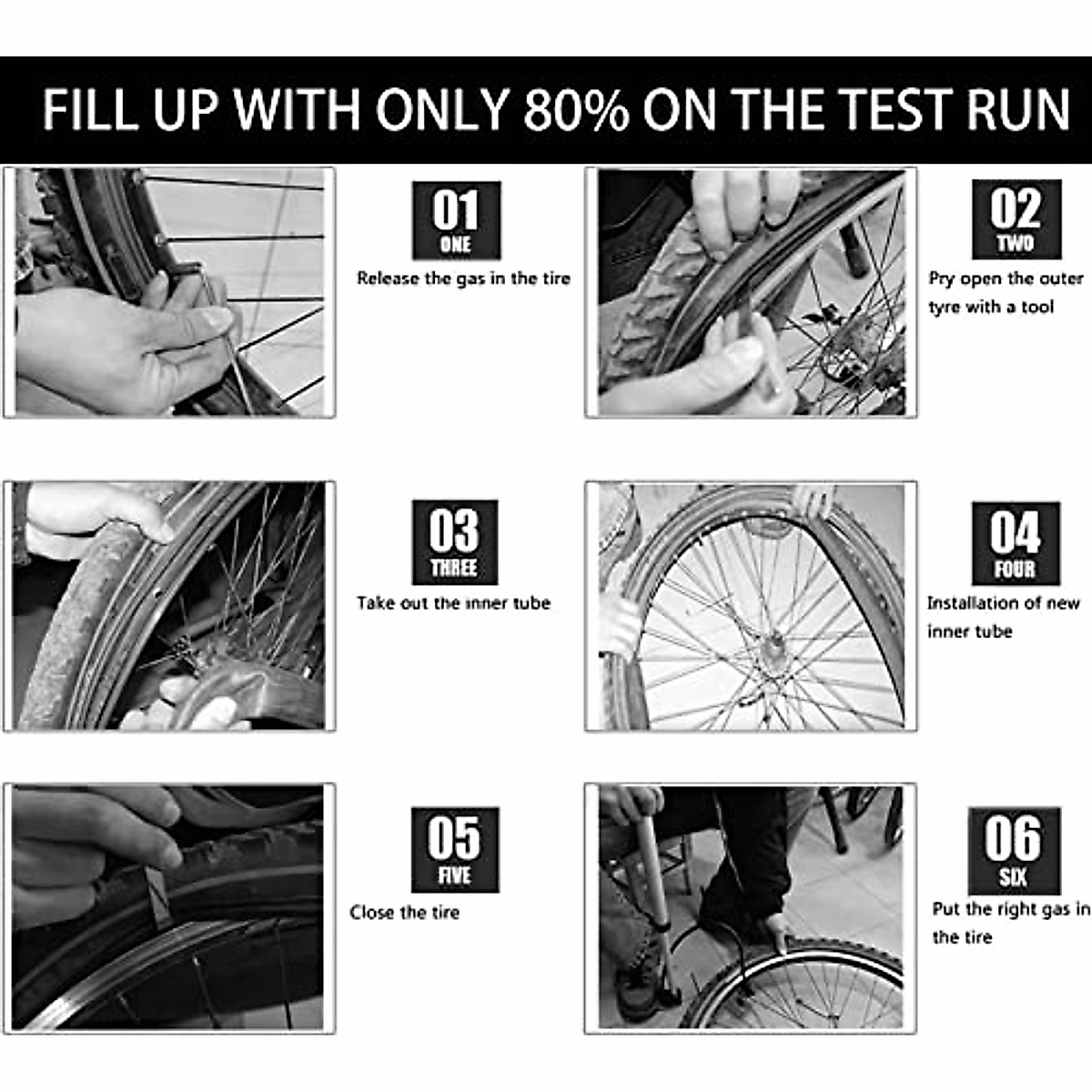 FILL UP WITH ONLY 80% ON THE TEST RUN

01
ONE
Release the gas in the tire

02
TWO
Pry open the outer tyre with a tool

03
THREE
Take out the inner tube

04
FOUR
Installation of new inner tube

05
FIVE
Close the tire

06
SIX
Put the right gas in the tire