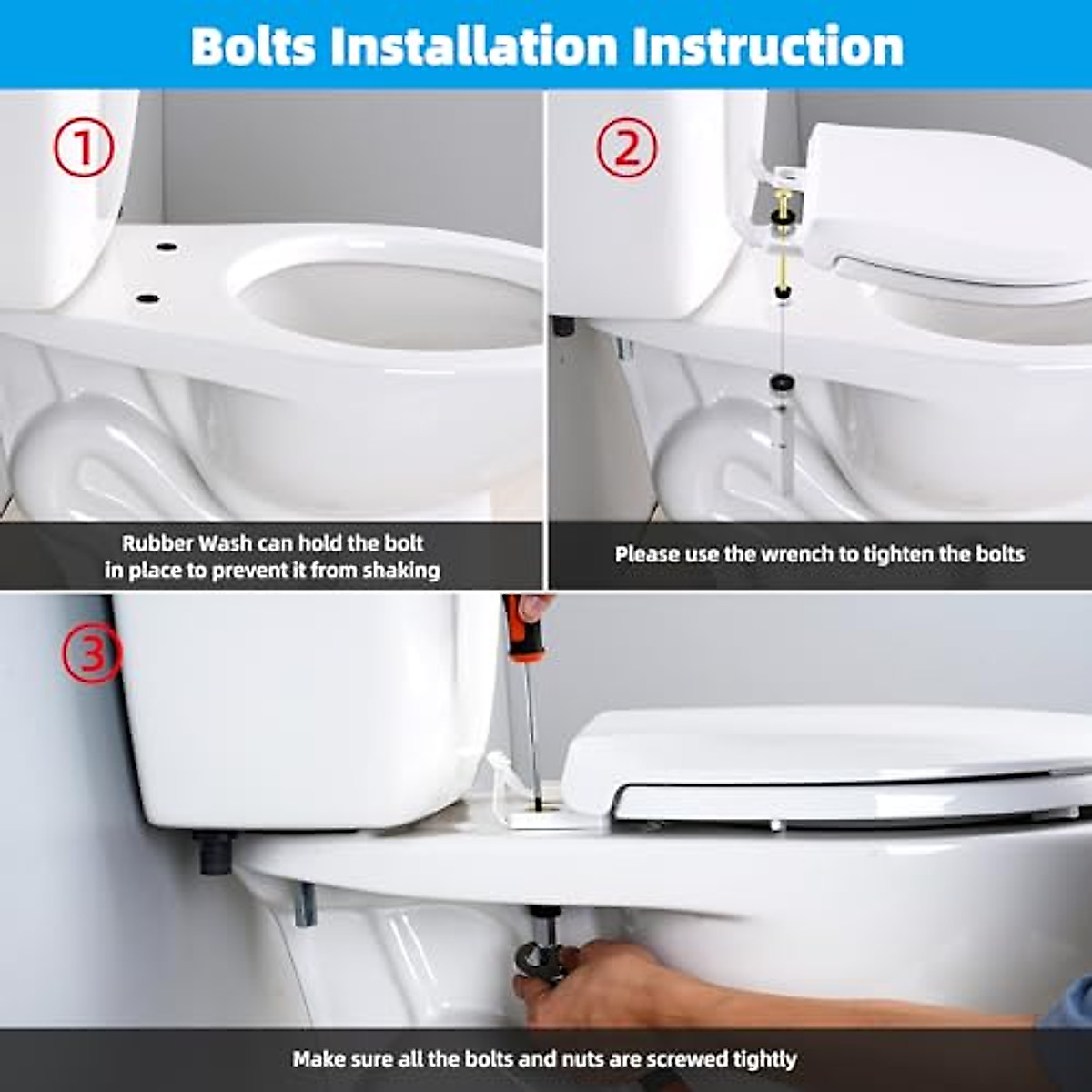 Bolts Installation Instruction

①

Rubber Wash can hold the bolt in place to prevent it from shaking

②

Please use the wrench to tighten the bolts

③

Make sure all the bolts and nuts are screwed tightly