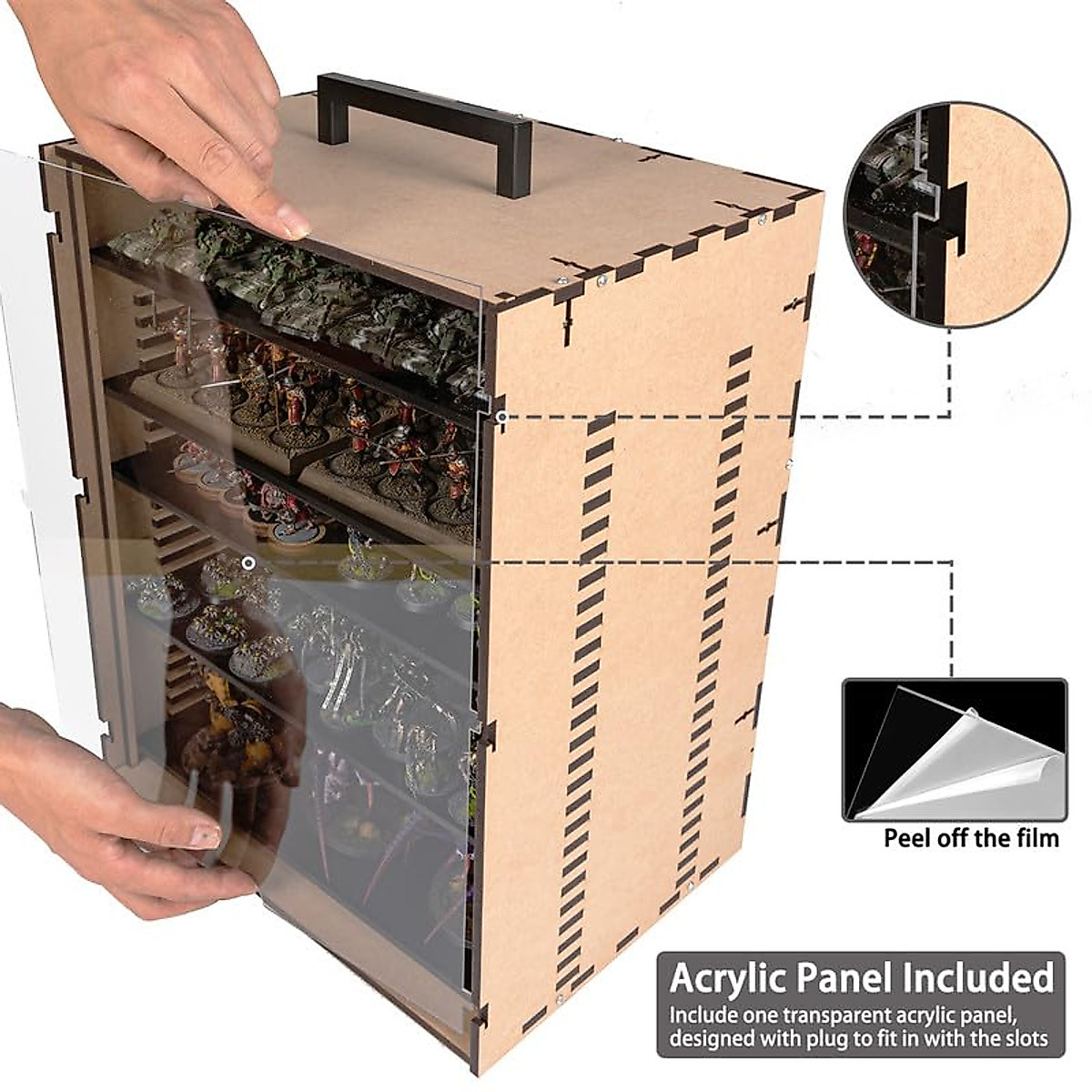 Peel off the film

Acrylic Panel Included

Include one transparent acrylic panel, designed with plug to fit in with the slots