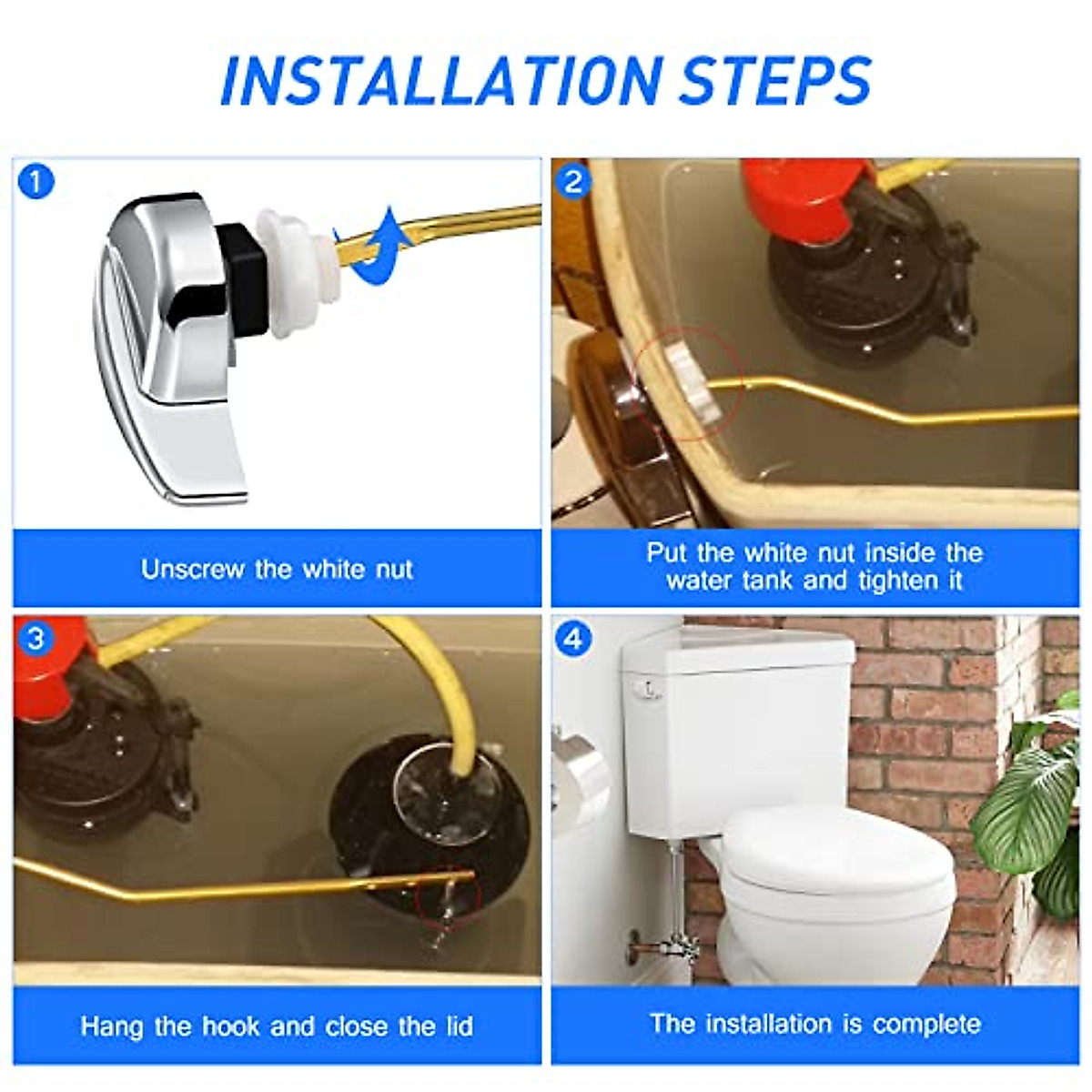 INSTALLATION STEPS

1

Unscrew the white nut

2

Put the white nut inside the water tank and tighten it

3

Hang the hook and close the lid

4

The installation is complete