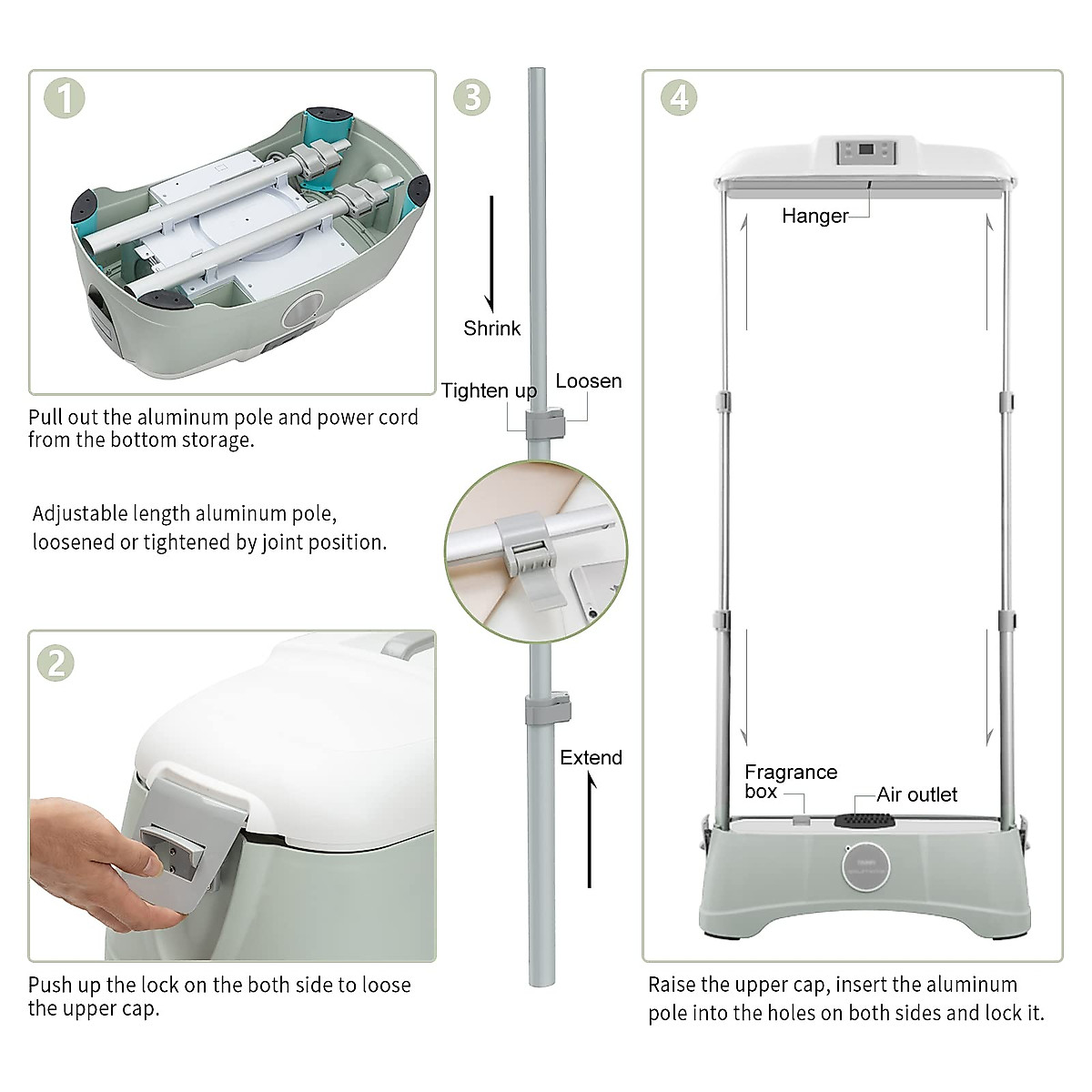 1

Pull out the aluminum pole and power cord from the bottom storage.

Adjustable length aluminum pole, loosened or tightened by joint position.

2

Push up the lock on the both side to loose the upper cap.

3

Shrink

Tighten up

Loosen

Extend

4

Hanger

Fragrance box

Air outlet

Raise the upper cap, insert the aluminum pole into the holes on both sides and lock it.