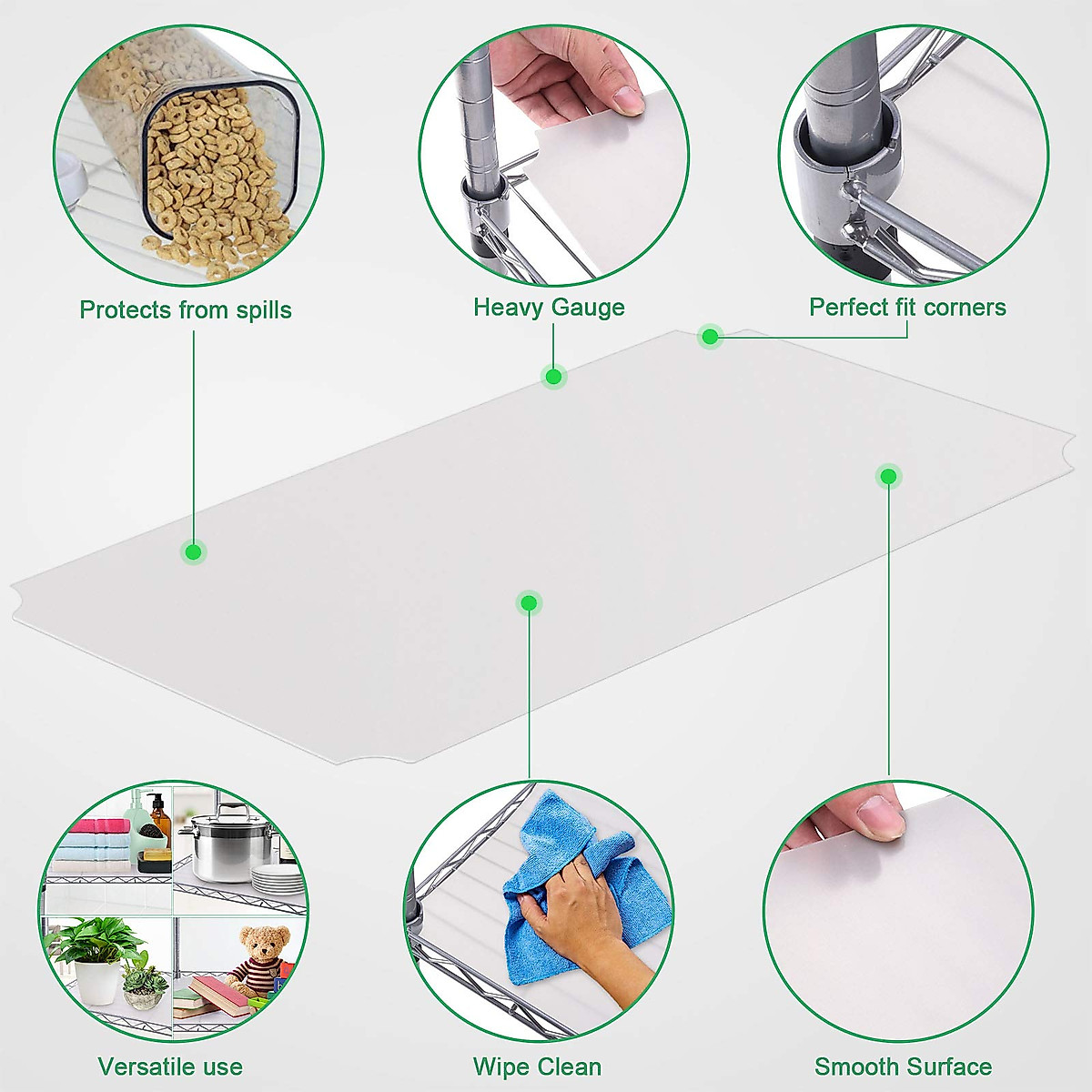 Protects from spills

Heavy Gauge

Perfect fit corners

Versatile use

Wipe Clean

Smooth Surface