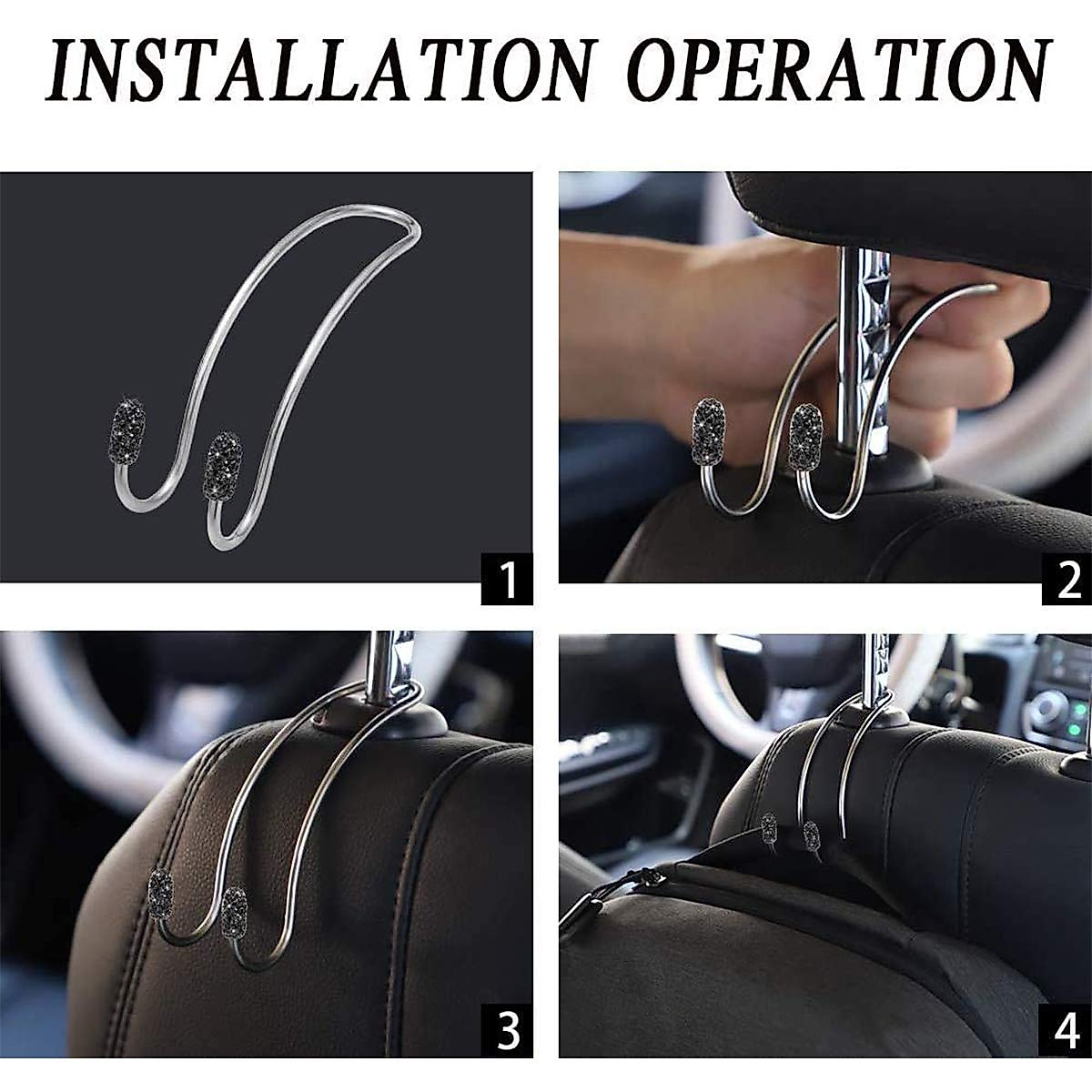 INSTALLATION OPERATION

1

2

3

4