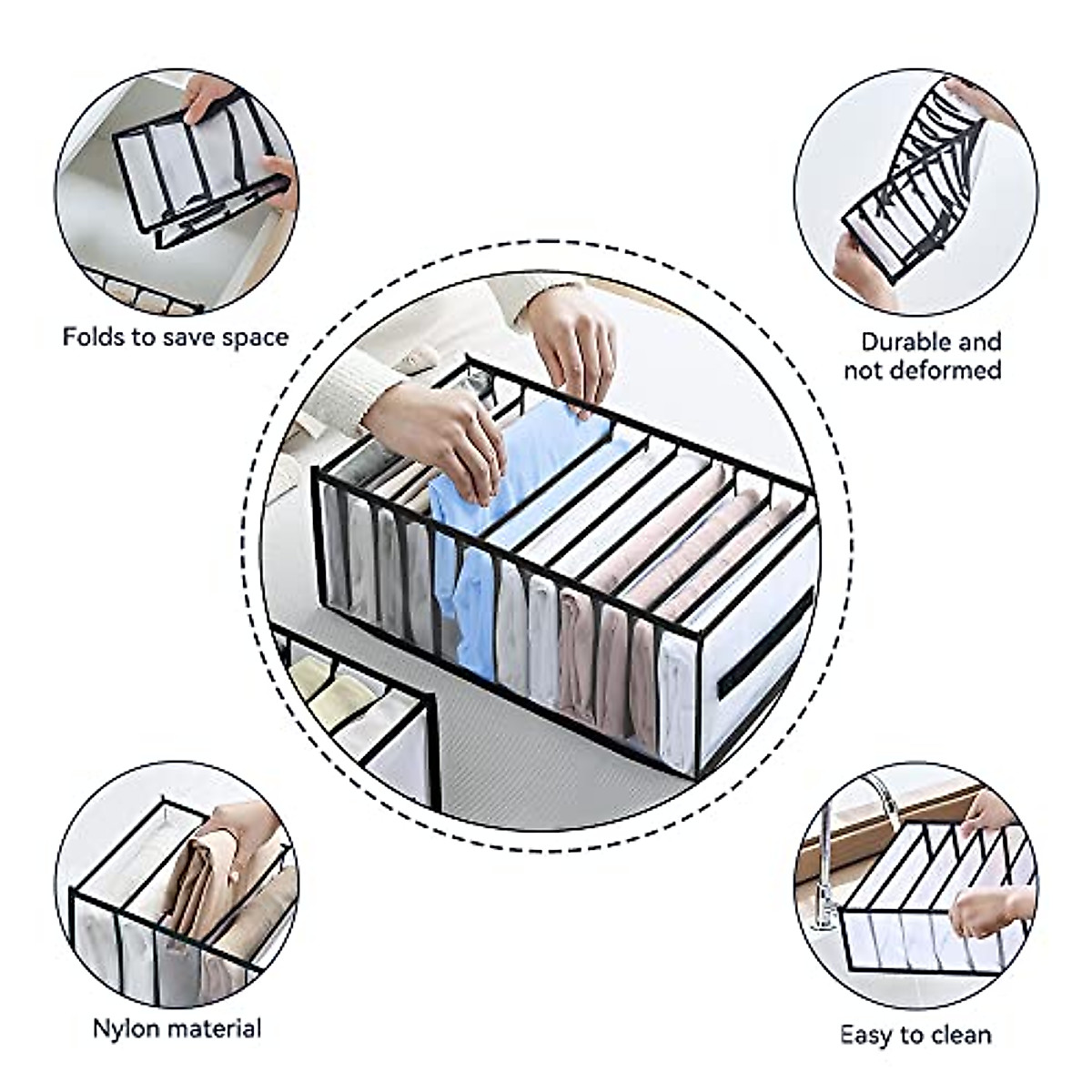 Folds to save space

Durable and not deformed

Nylon material

Easy to clean