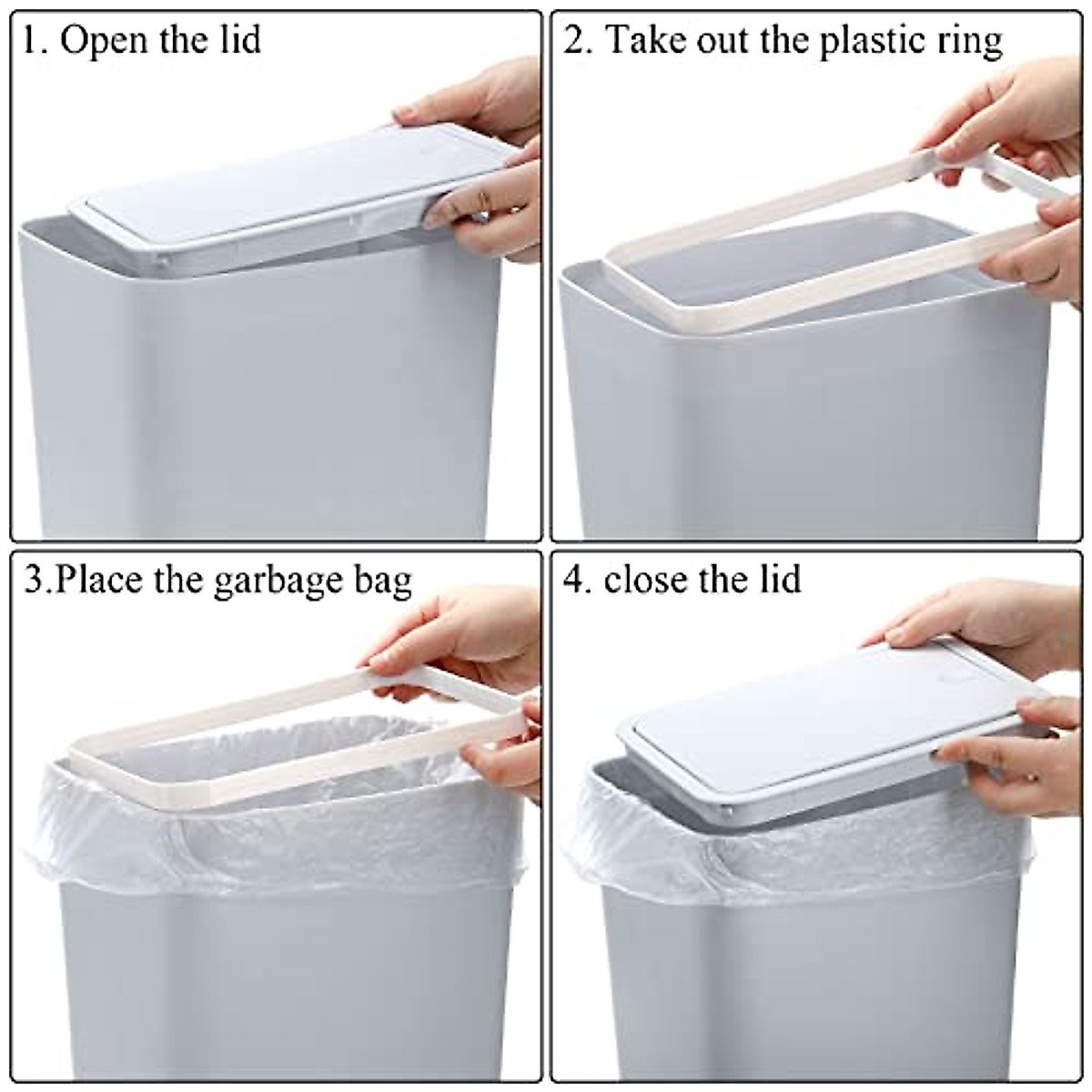 1. Open the lid

2. Take out the plastic ring

3.Place the garbage bag

4. close the lid