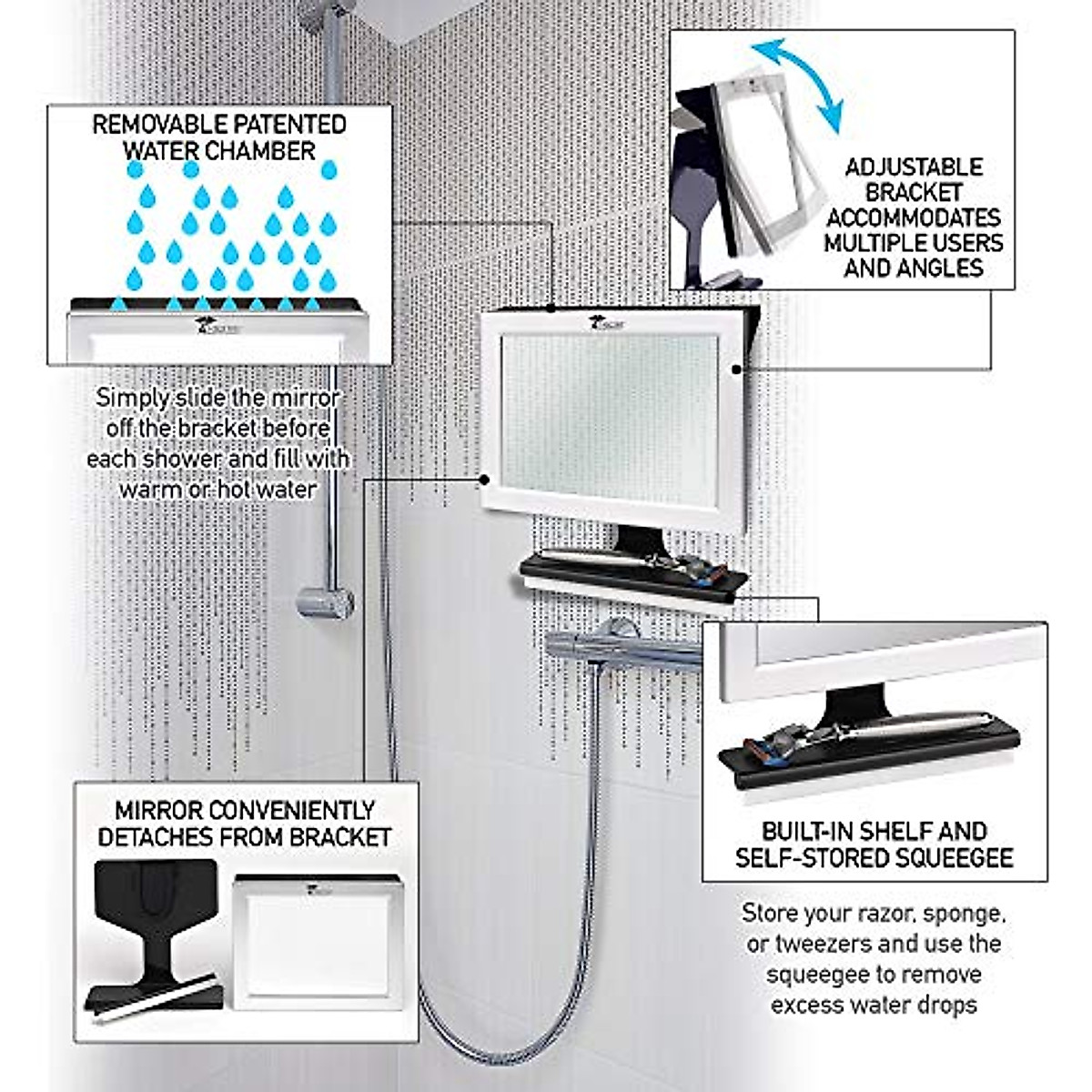 REMOVABLE PATENTED WATER CHAMBER

Simply slide the mirror off the bracket before each shower and fill with warm or hot water

ADJUSTABLE BRACKET ACCOMMODATES MULTIPLE USERS AND ANGLES

MIRROR CONVENIENTLY DETACHES FROM BRACKET

BUILT-IN SHELF AND SELF-STORED SQUEEGEE

Store your razor, sponge, or tweezers and use the squeegee to remove excess water drops