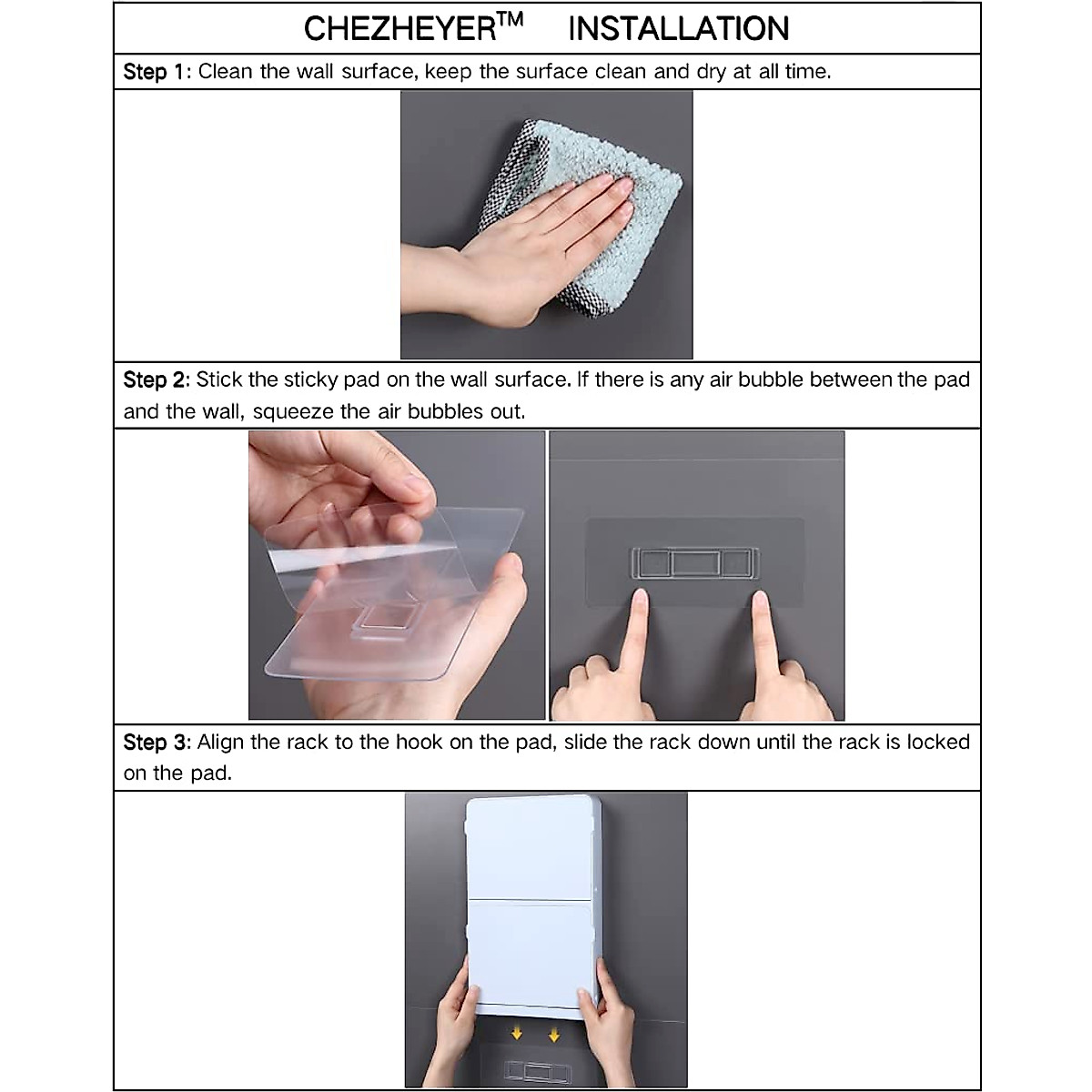 CHEZHEYER™ INSTALLATION

Step 1: Clean the wall surface, keep the surface clean and dry at all time.

Step 2: Stick the sticky pad on the wall surface. If there is any air bubble between the pad and the wall, squeeze the air bubbles out.

Step 3: Align the rack to the hook on the pad, slide the rack down until the rack is locked on the pad.