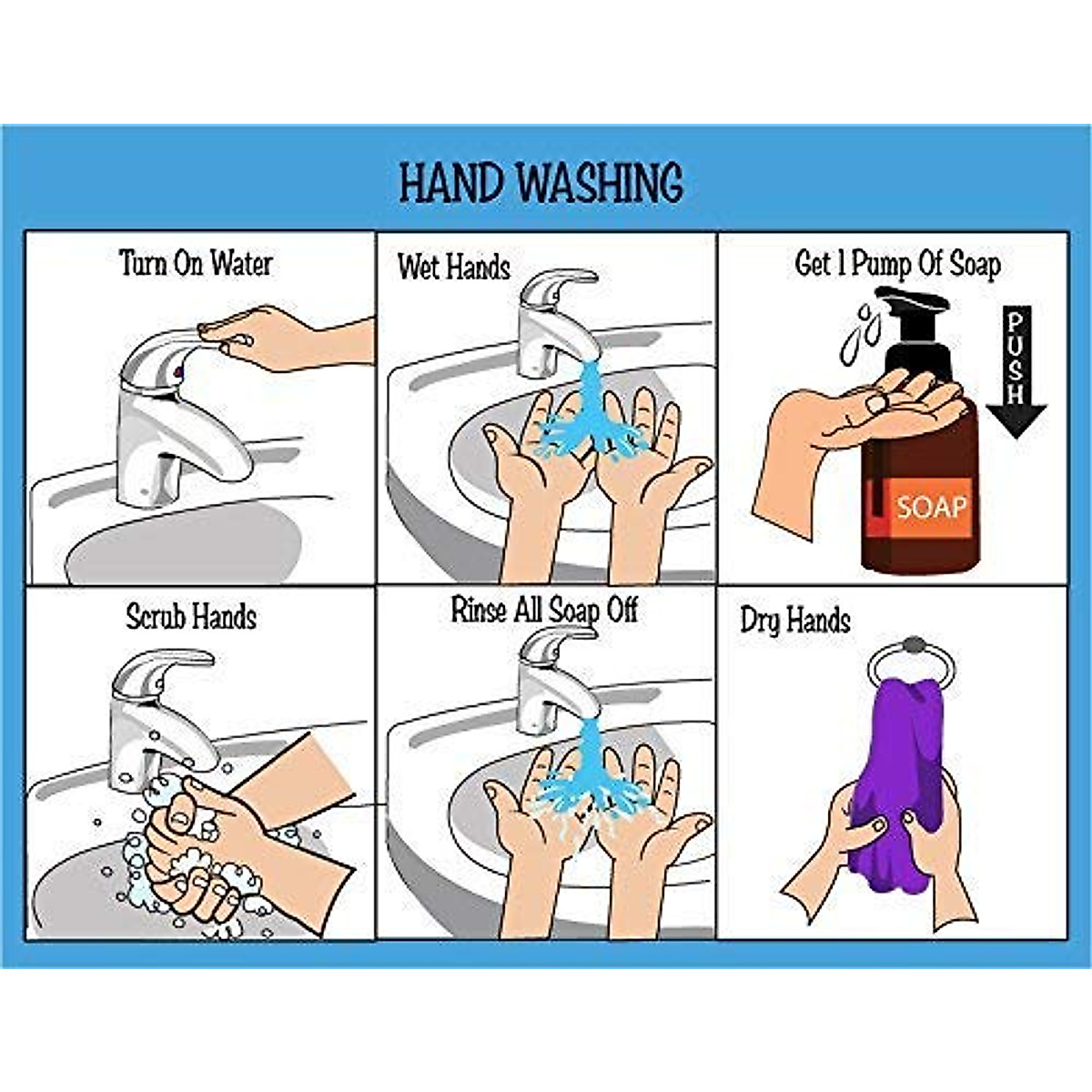 HAND WASHING

Turn On Water

Wet Hands

Get 1 Pump Of Soap

PUSH

SOAP

Scrub Hands

Rinse All Soap Off

Dry Hands