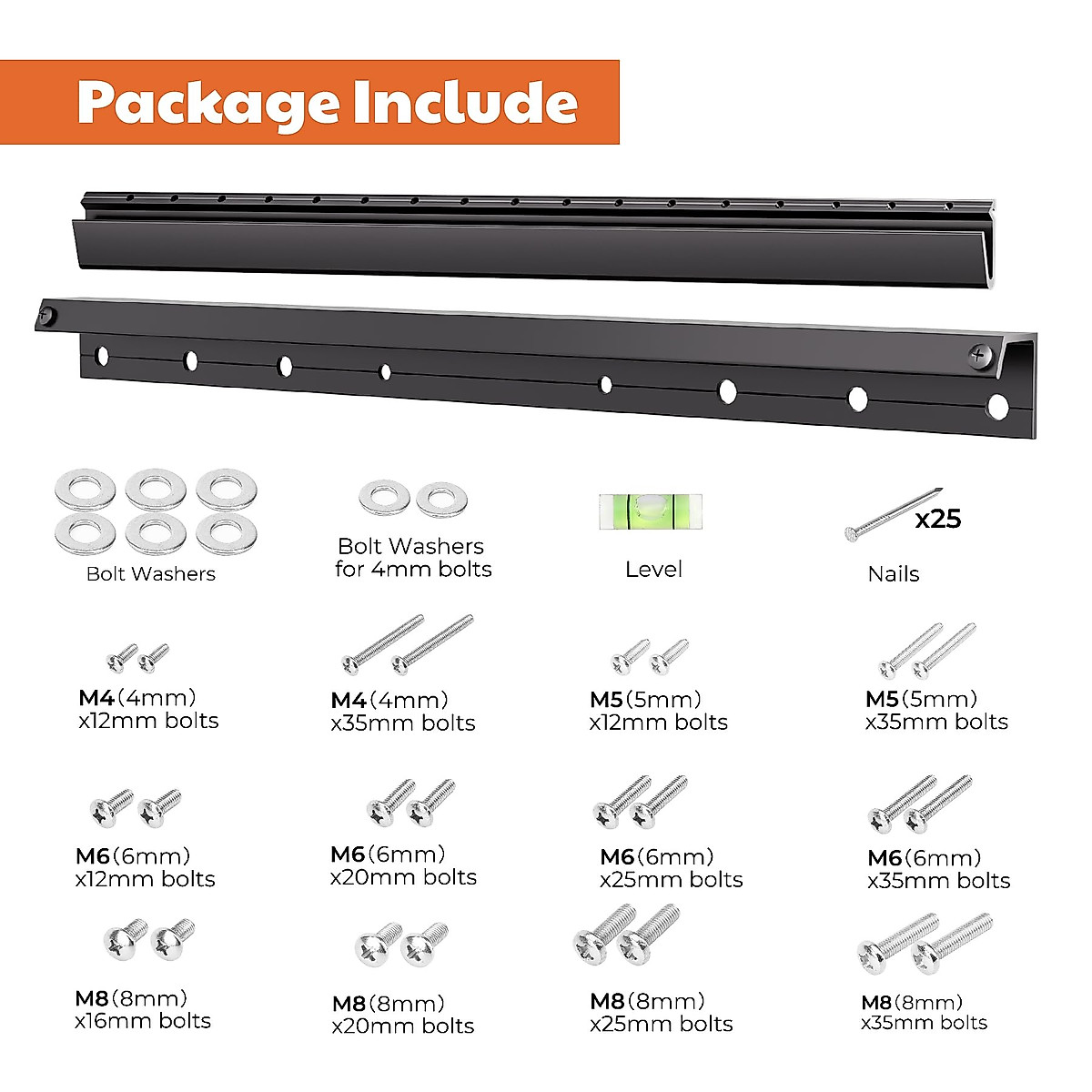 Package Include

Bolt Washers

Bolt Washers for 4mm bolts

Level

x25

Nails

M4(4mm) x12mm bolts

M4(4mm) x35mm bolts

M5(5mm) x12mm bolts

M5(5mm) x35mm bolts

M6(6mm) x12mm bolts

M6(6mm) x20mm bolts

M6(6mm) x25mm bolts

M6(6mm) x35mm bolts

M8(8mm) x16mm bolts

M8(8mm) x20mm bolts

M8(8mm) x25mm bolts

M8(8mm) x35mm bolts