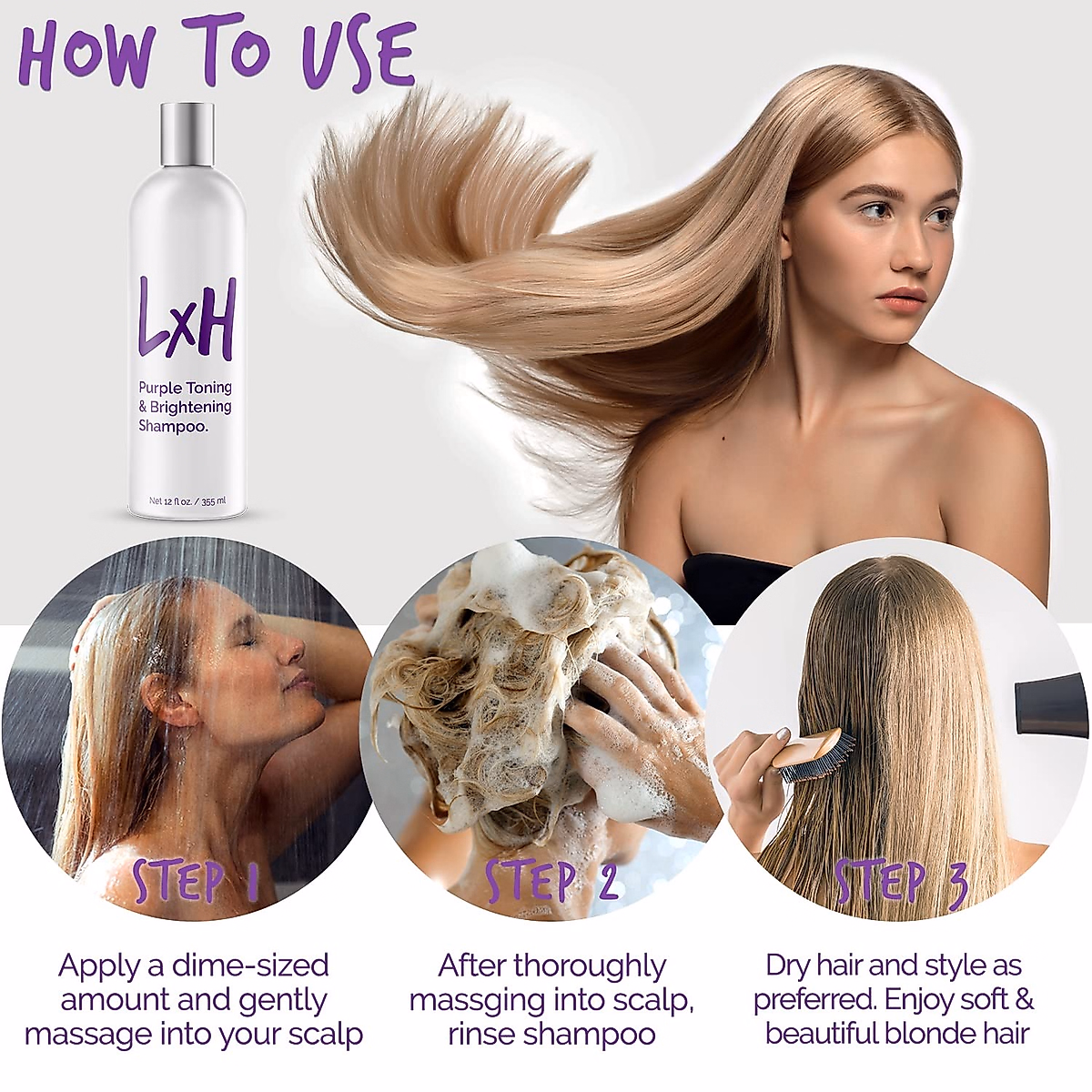 HOW TO USE

LxH

Purple Toning & Brightening Shampoo.

Net 12 fl oz. / 355 ml

STEP 1

Apply a dime-sized amount and gently massage into your scalp

STEP 2

After thoroughly massging into scalp, rinse shampoo

STEP 3

Dry hair and style as preferred. Enjoy soft & beautiful blonde hair