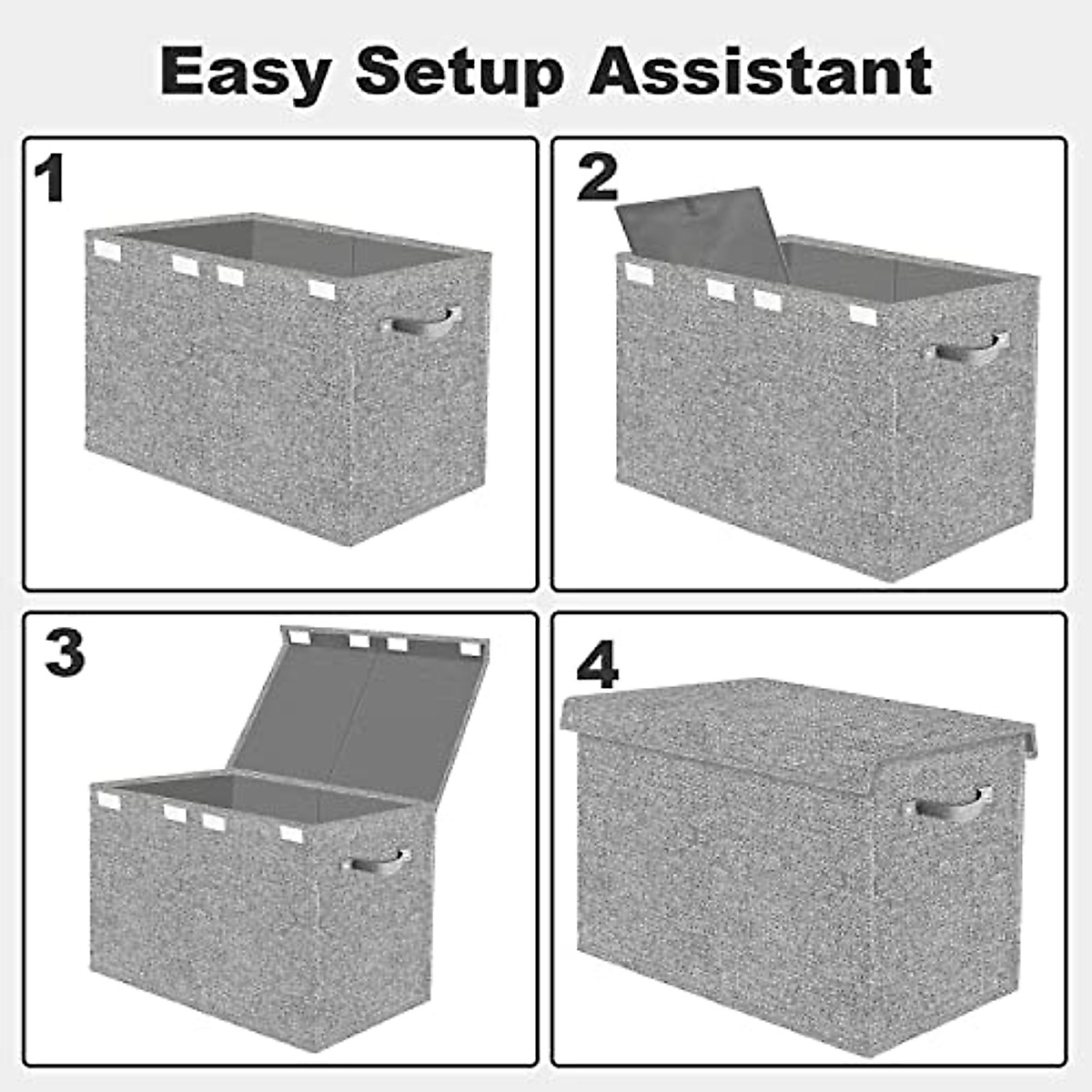 Easy Setup Assistant

1

2

3

4