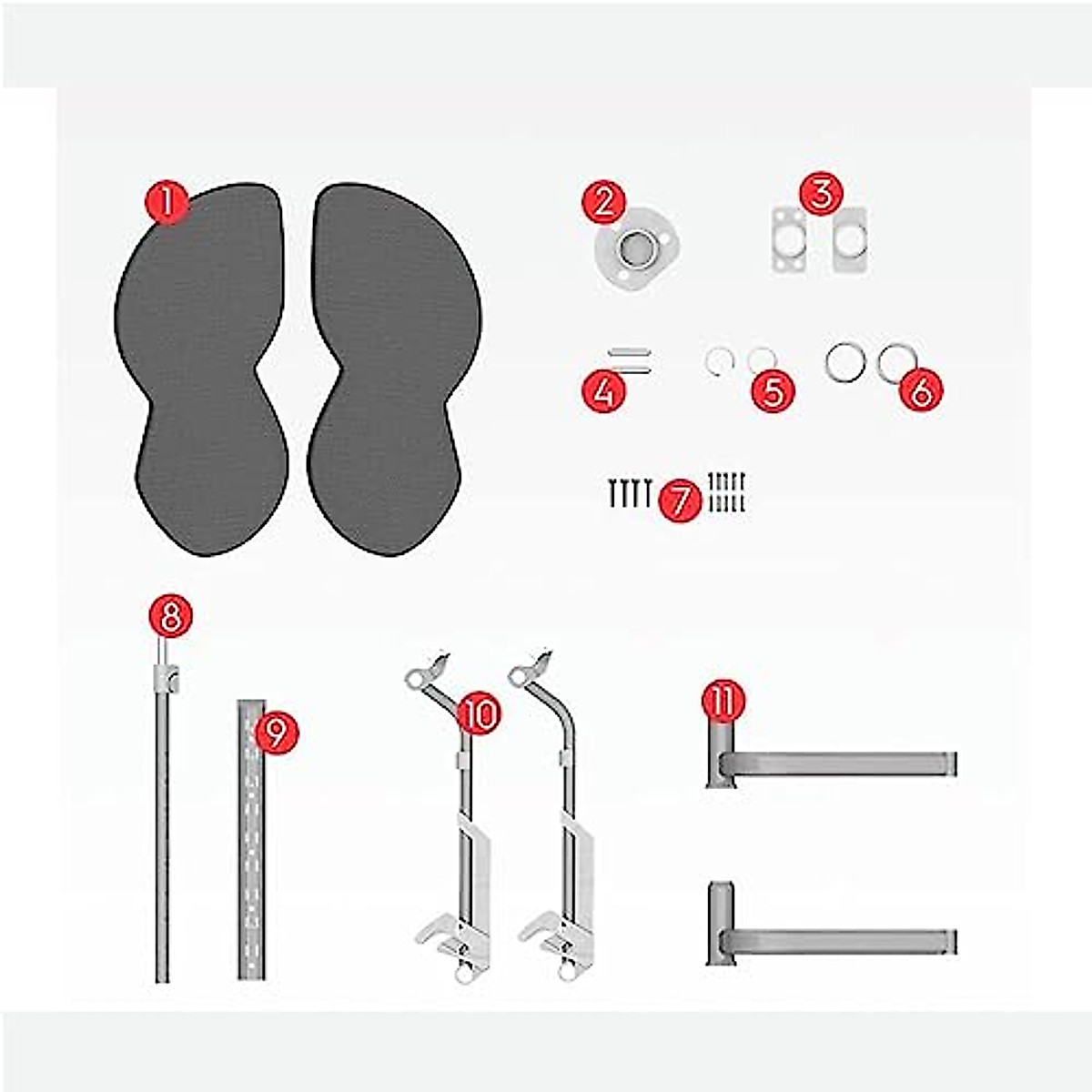 1
2
3
4
5
6
7
8
9
10
11