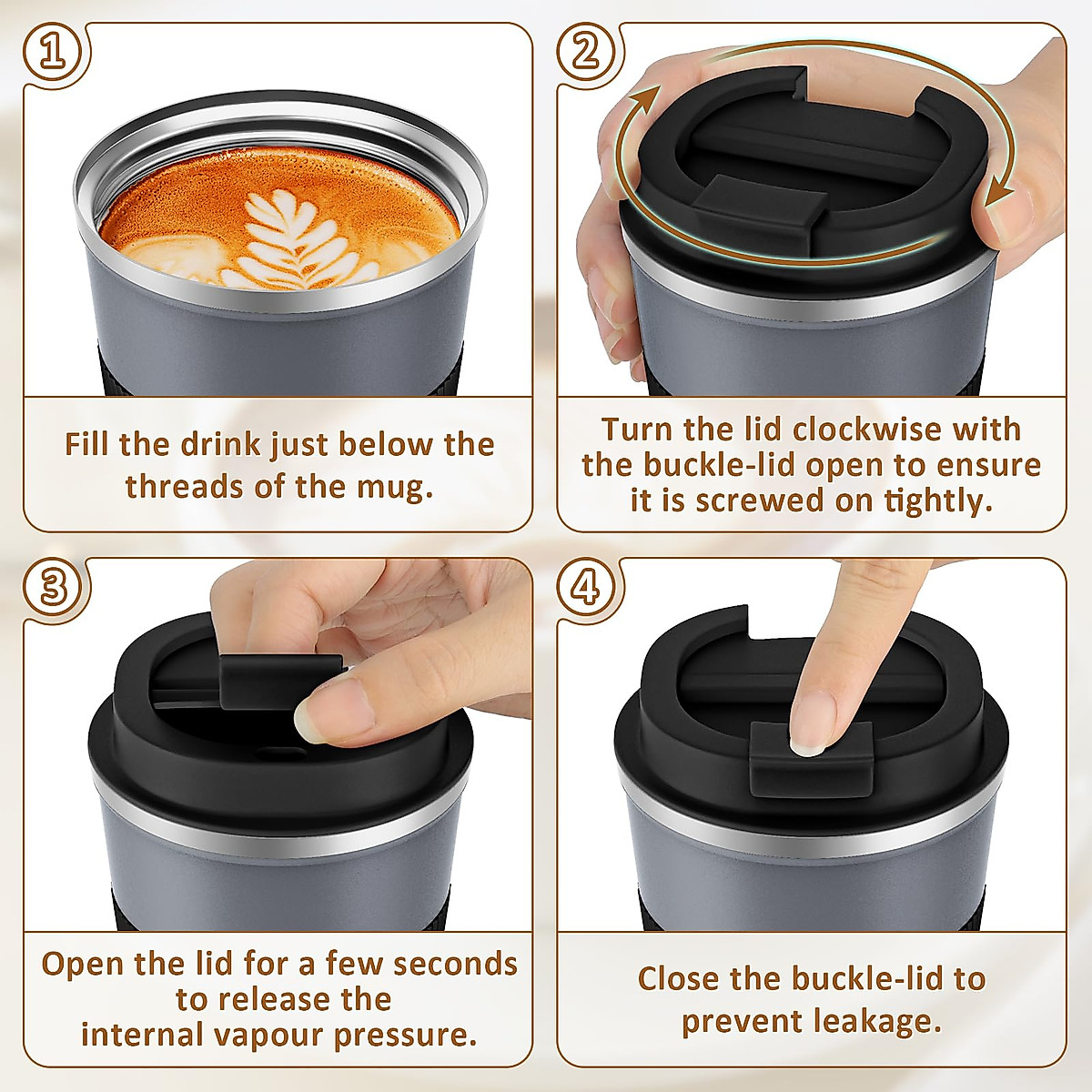 ①

Fill the drink just below the threads of the mug.

②

Turn the lid clockwise with the buckle-lid open to ensure it is screwed on tightly.

③

Open the lid for a few seconds to release the internal vapour pressure.

④

Close the buckle-lid to prevent leakage.