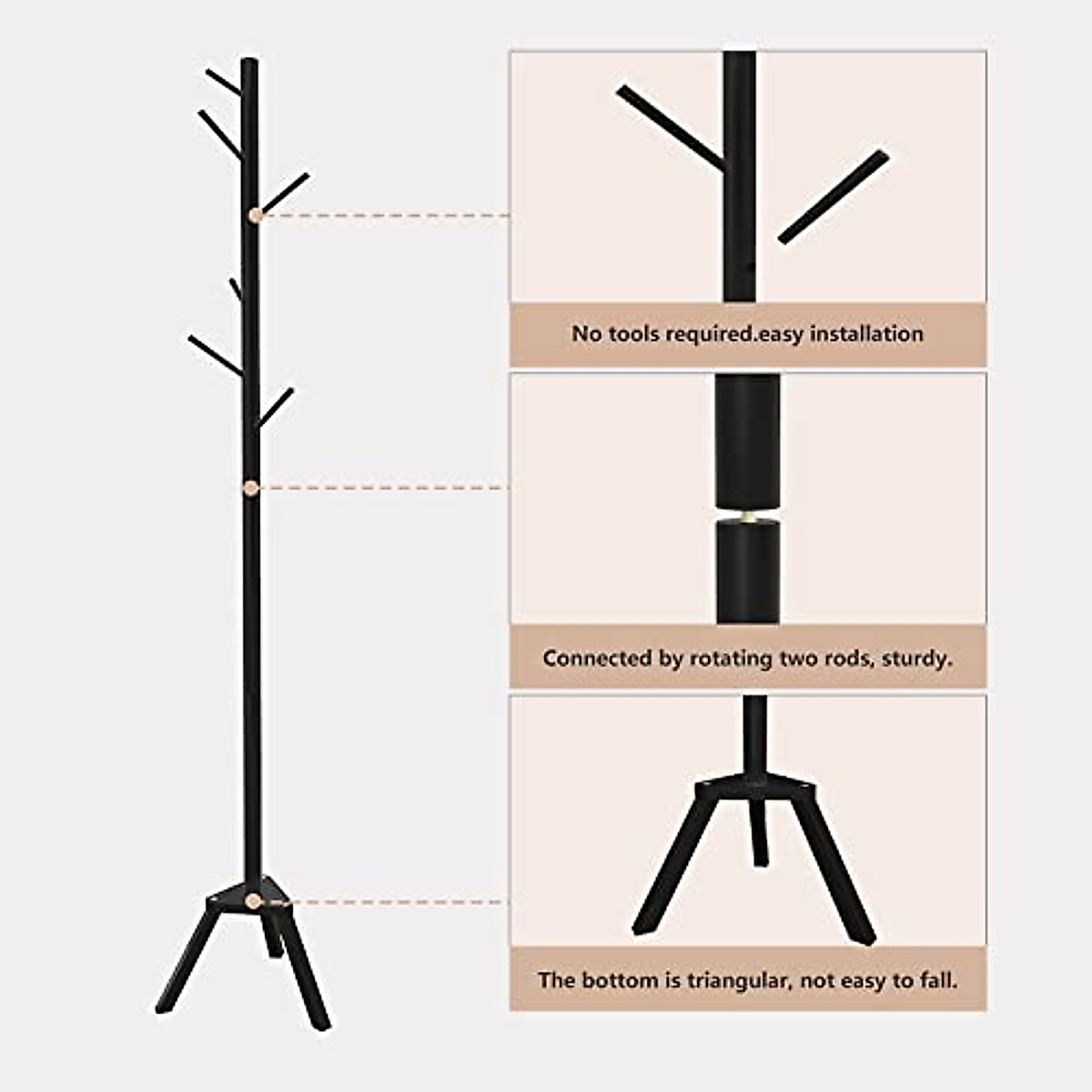 No tools required.easy installation

Connected by rotating two rods, sturdy.

The bottom is triangular, not easy to fall.