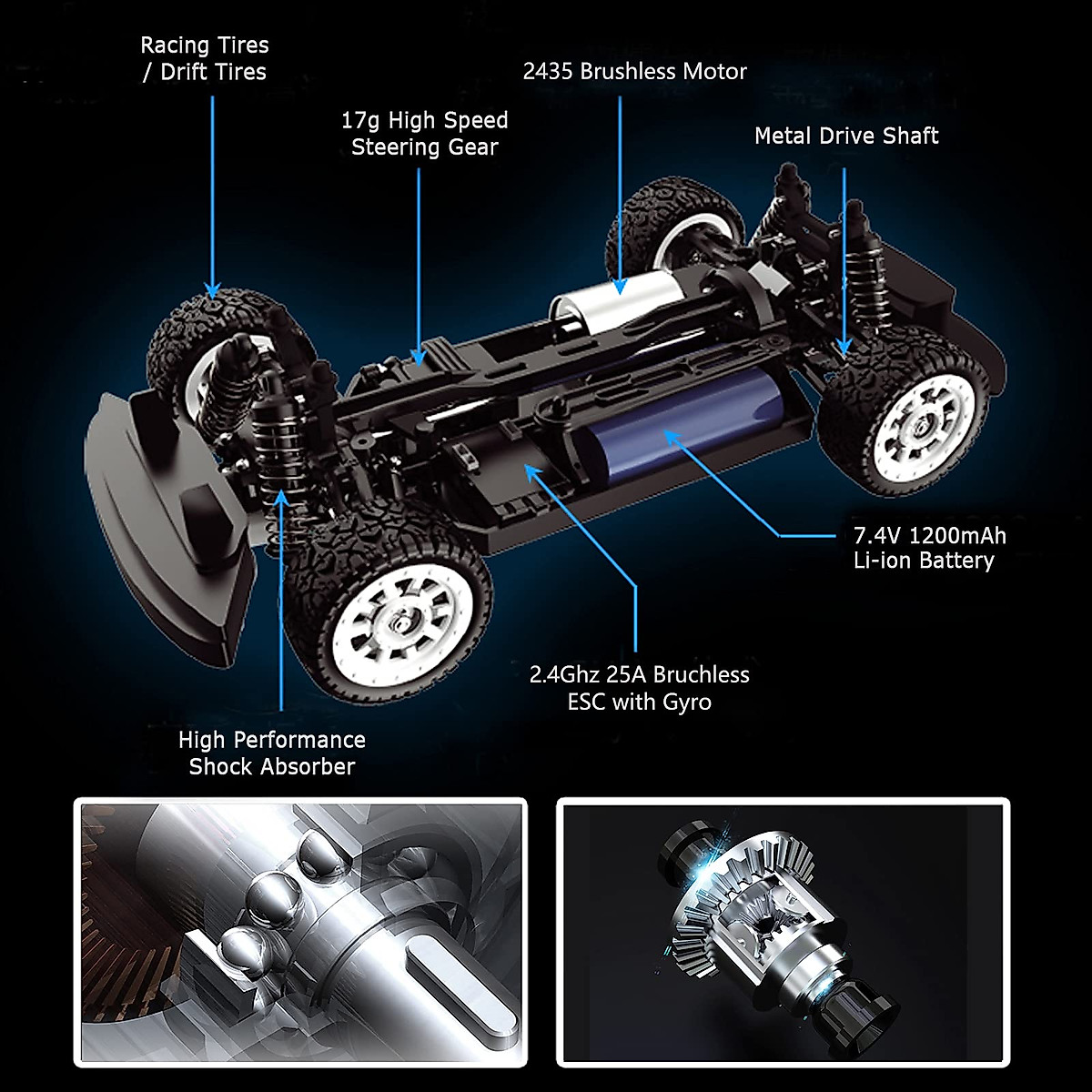 Racing Tires / Drift Tires

17g High Speed Steering Gear

2435 Brushless Motor

Metal Drive Shaft

7.4V 1200mAh Li-ion Battery

2.4Ghz 25A Bruchless ESC with Gyro

High Performance Shock Absorber