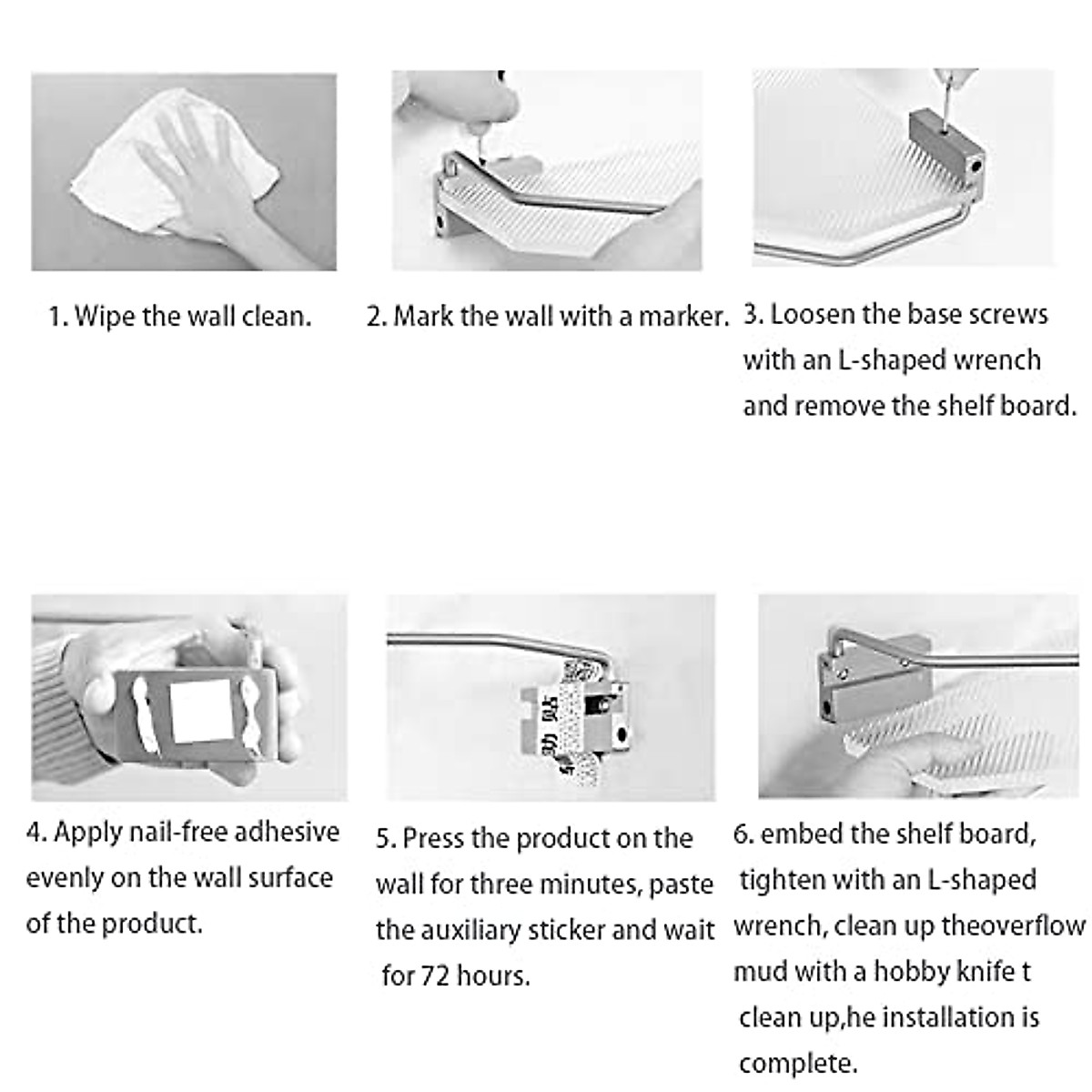 1. Wipe the wall clean.

2. Mark the wall with a marker.

3. Loosen the base screws with an L-shaped wrench and remove the shelf board.

4. Apply nail-free adhesive evenly on the wall surface of the product.

5. Press the product on the wall for three minutes, paste the auxiliary sticker and wait for 72 hours.

6. embed the shelf board, tighten with an L-shaped wrench, clean up theoverflow mud with a hobby knife t clean up,he installation is complete.