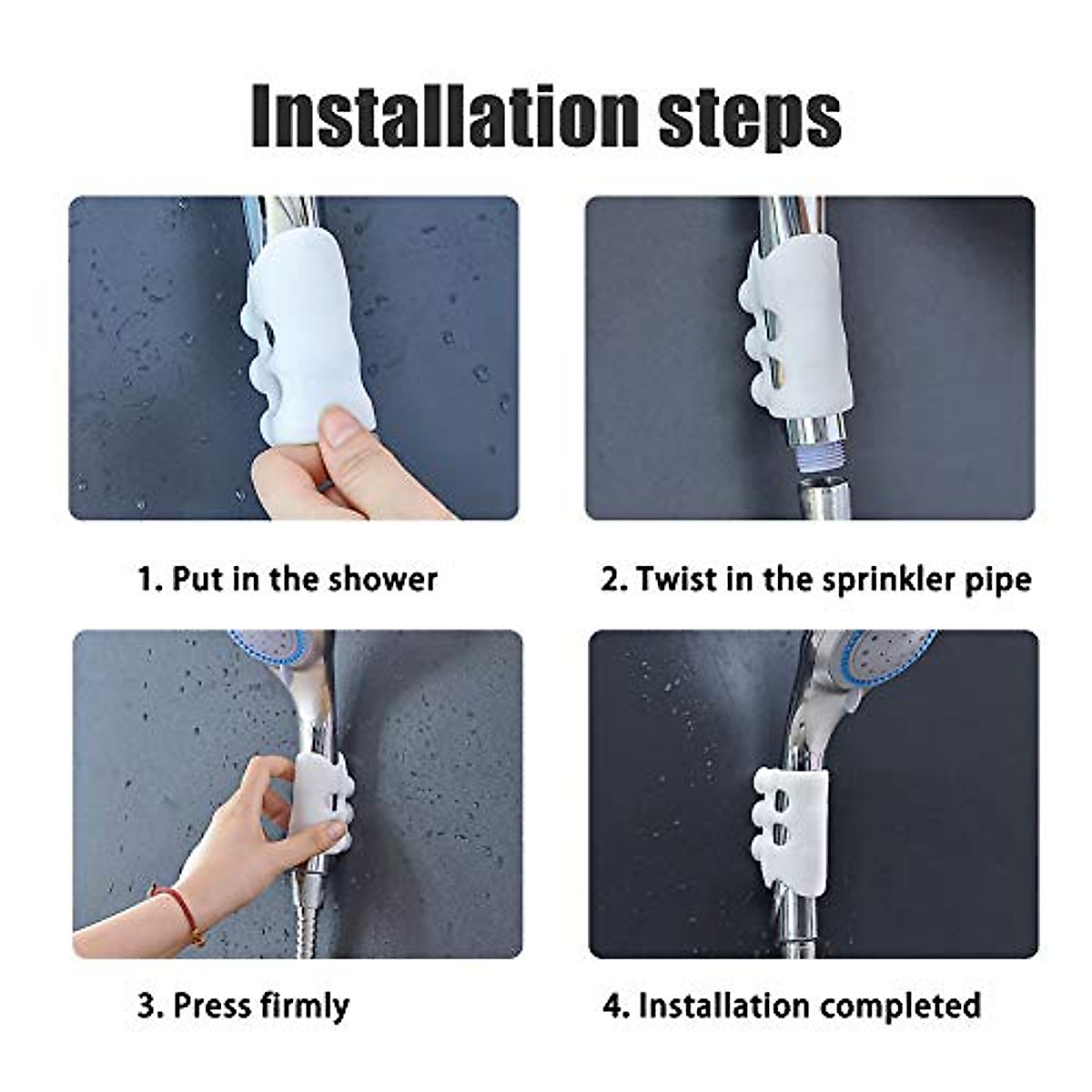 Installation steps

1. Put in the shower

2. Twist in the sprinkler pipe

3. Press firmly

4. Installation completed