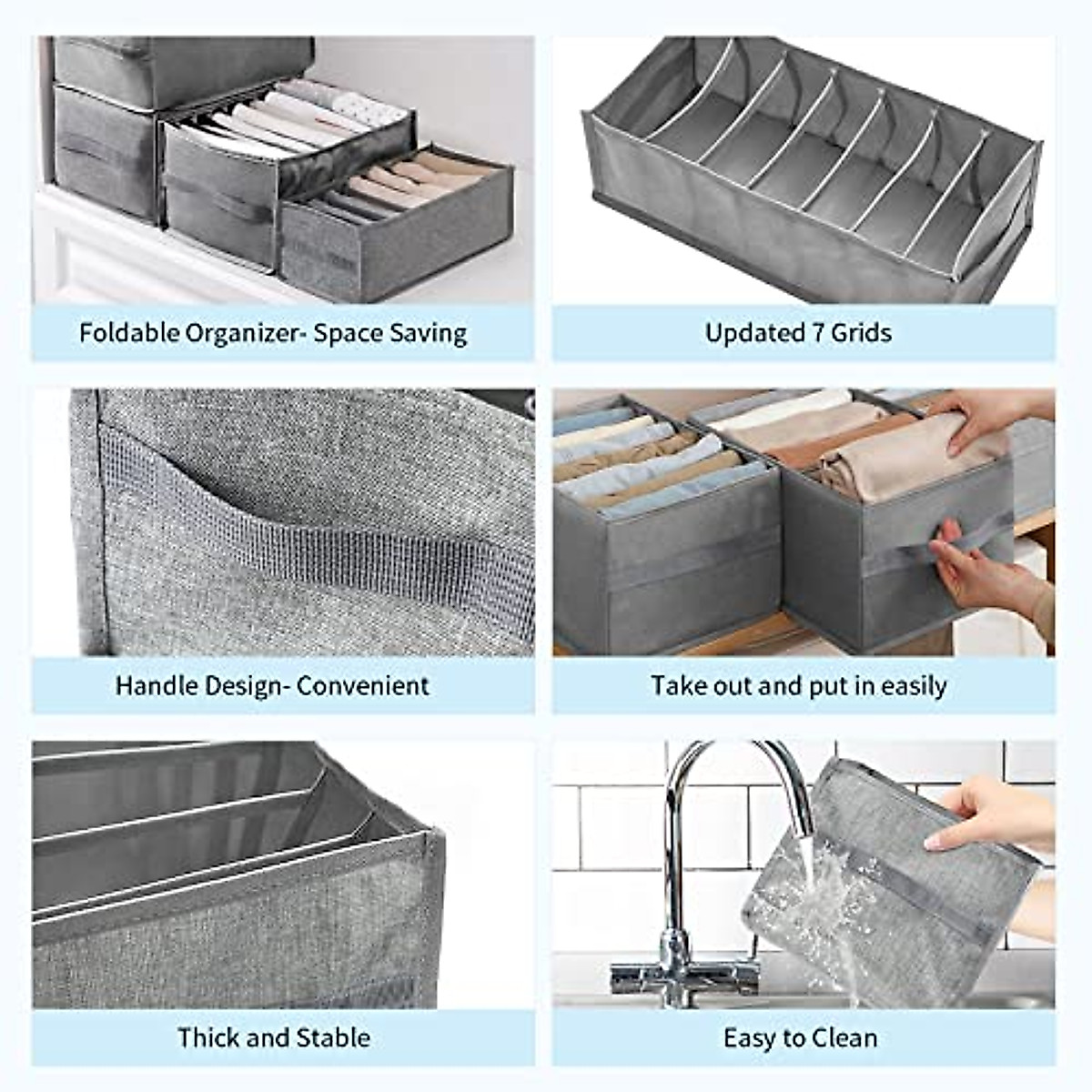 Foldable Organizer- Space Saving

Updated 7 Grids

Handle Design- Convenient

Take out and put in easily

Thick and Stable

Easy to Clean