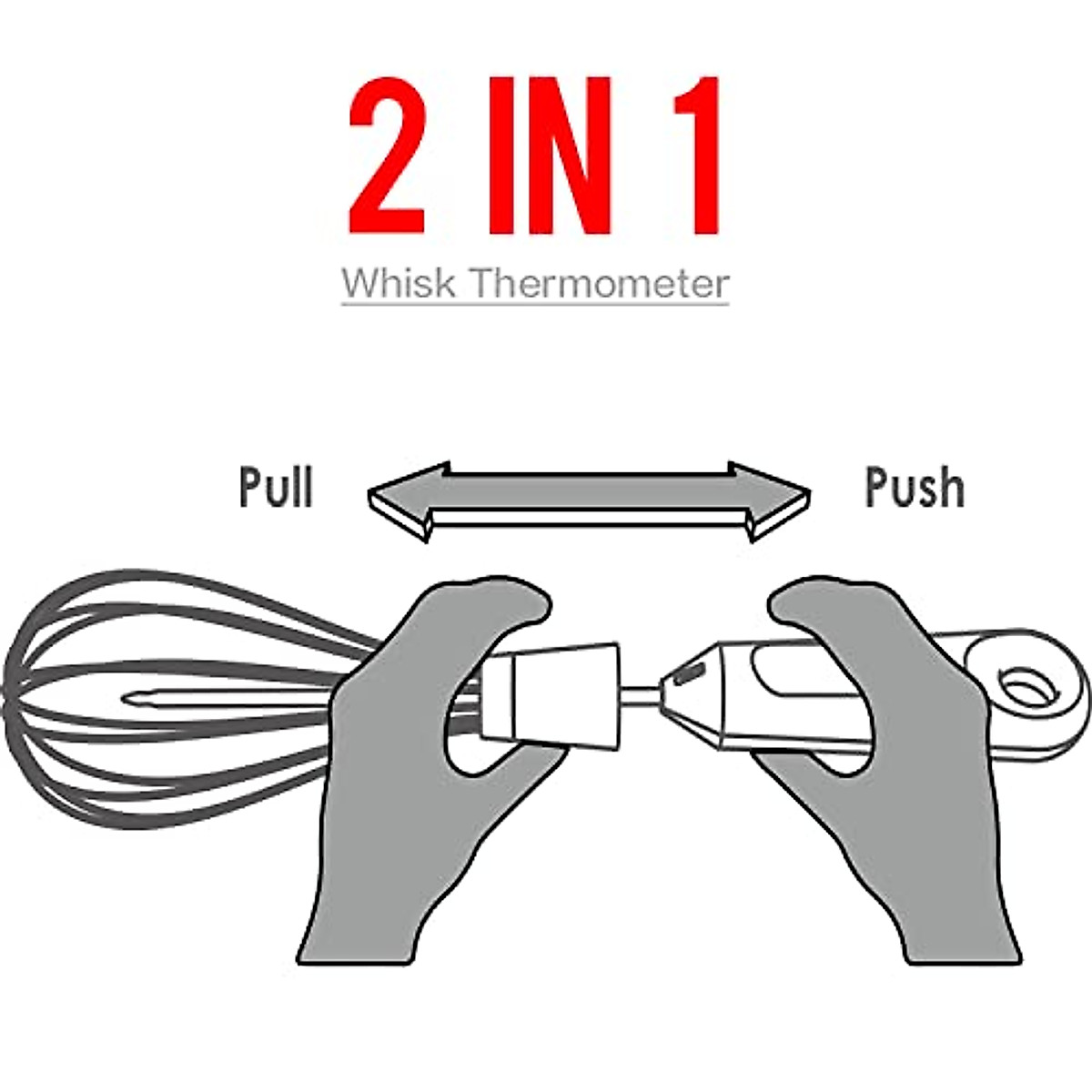 2 IN 1

Whisk Thermometer

Pull

Push