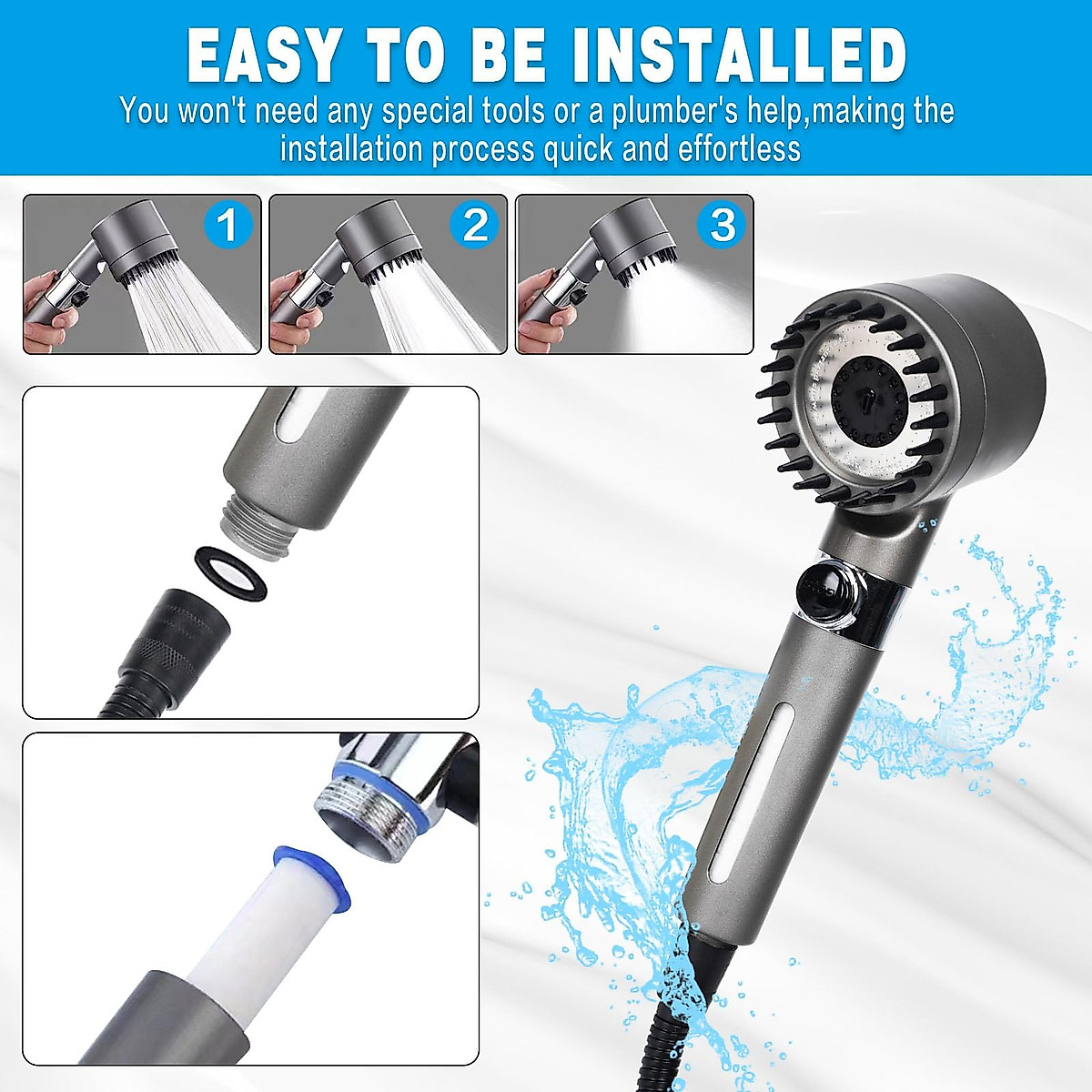 EASY TO BE INSTALLED

You won't need any special tools or a plumber's help,making the installation process quick and effortless

1

2

3