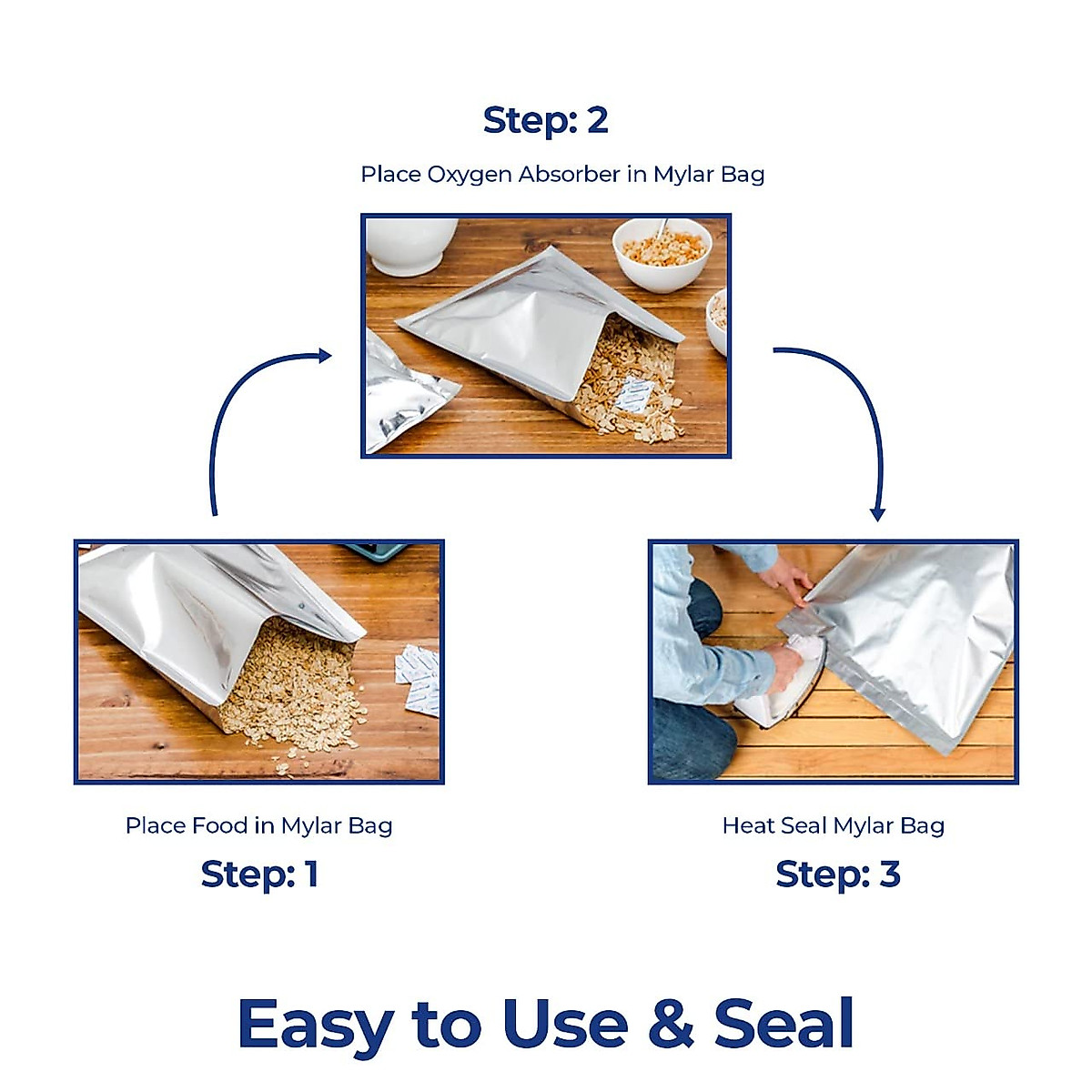 Step: 2

Place Oxygen Absorber in Mylar Bag

Place Food in Mylar Bag

Step: 1

Heat Seal Mylar Bag

Step: 3

Easy to Use & Seal