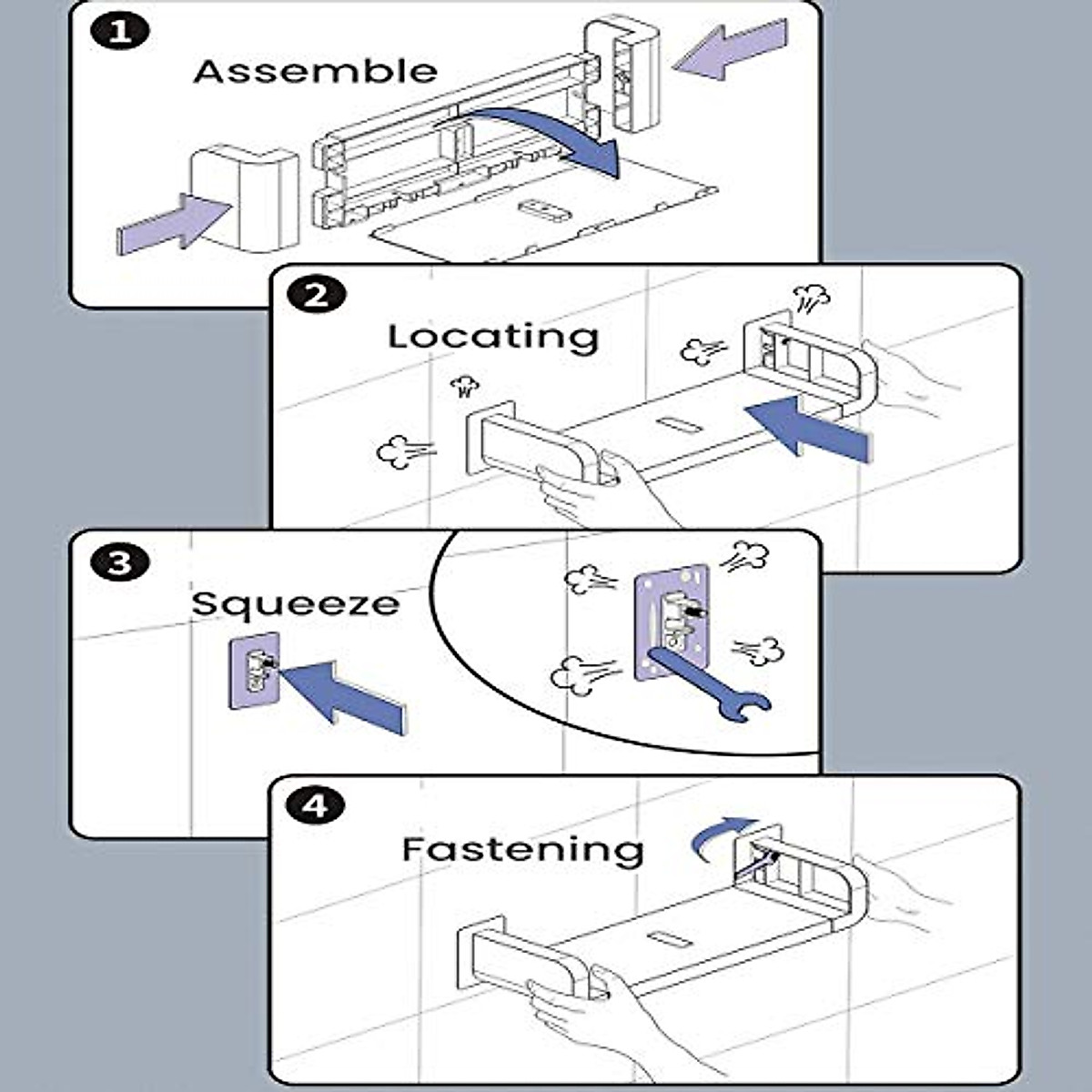 1
Assemble

2
Locating

3
Squeeze

4
Fastening