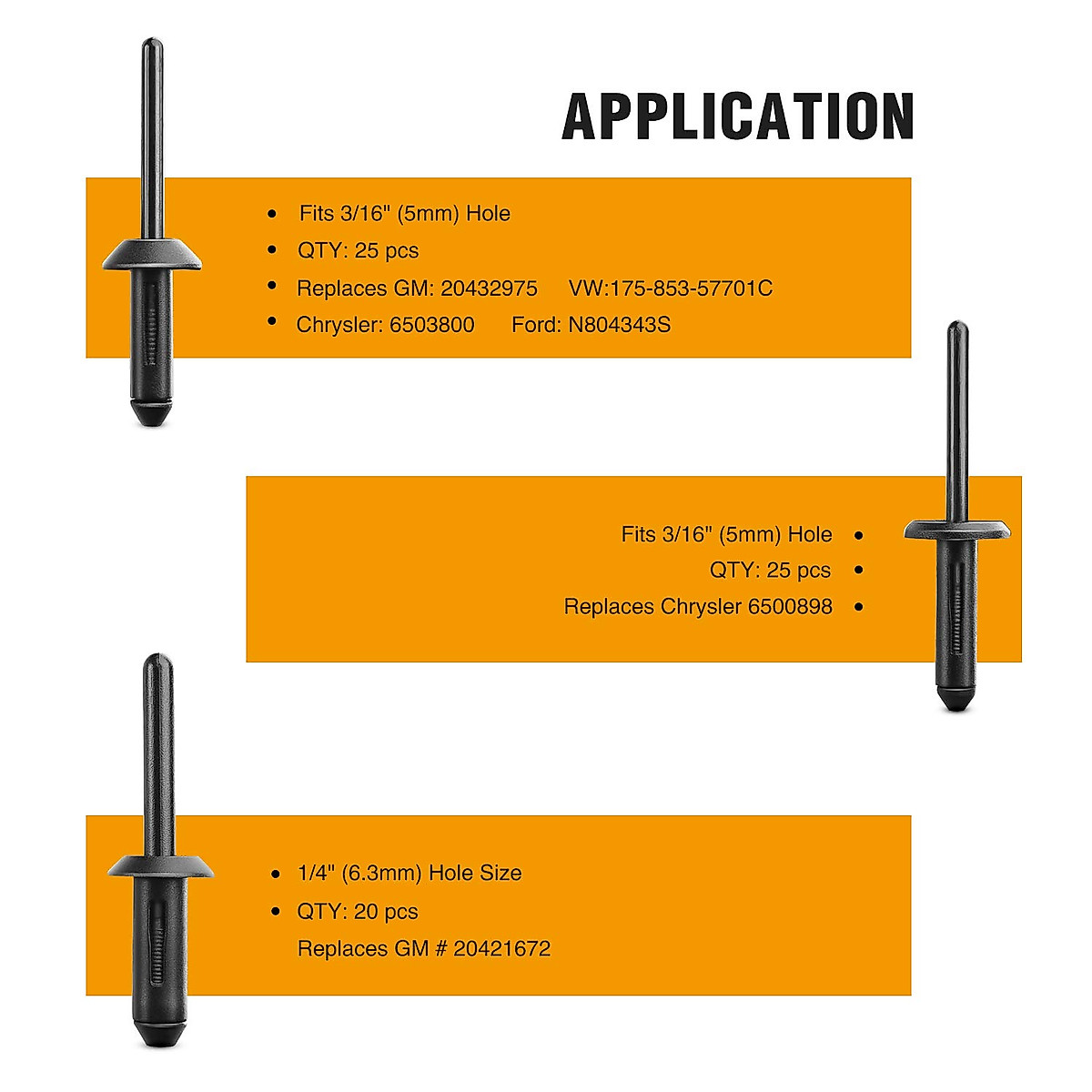 APPLICATION

• Fits 3/16" (5mm) Hole
• QTY: 25 pcs
• Replaces GM: 20432975 VW:175-853-57701C
• Chrysler: 6503800 Ford: N804343S

Fits 3/16" (5mm) Hole •
QTY: 25 pcs •
Replaces Chrysler 6500898 •

• 1/4" (6.3mm) Hole Size
• QTY: 20 pcs
Replaces GM # 20421672