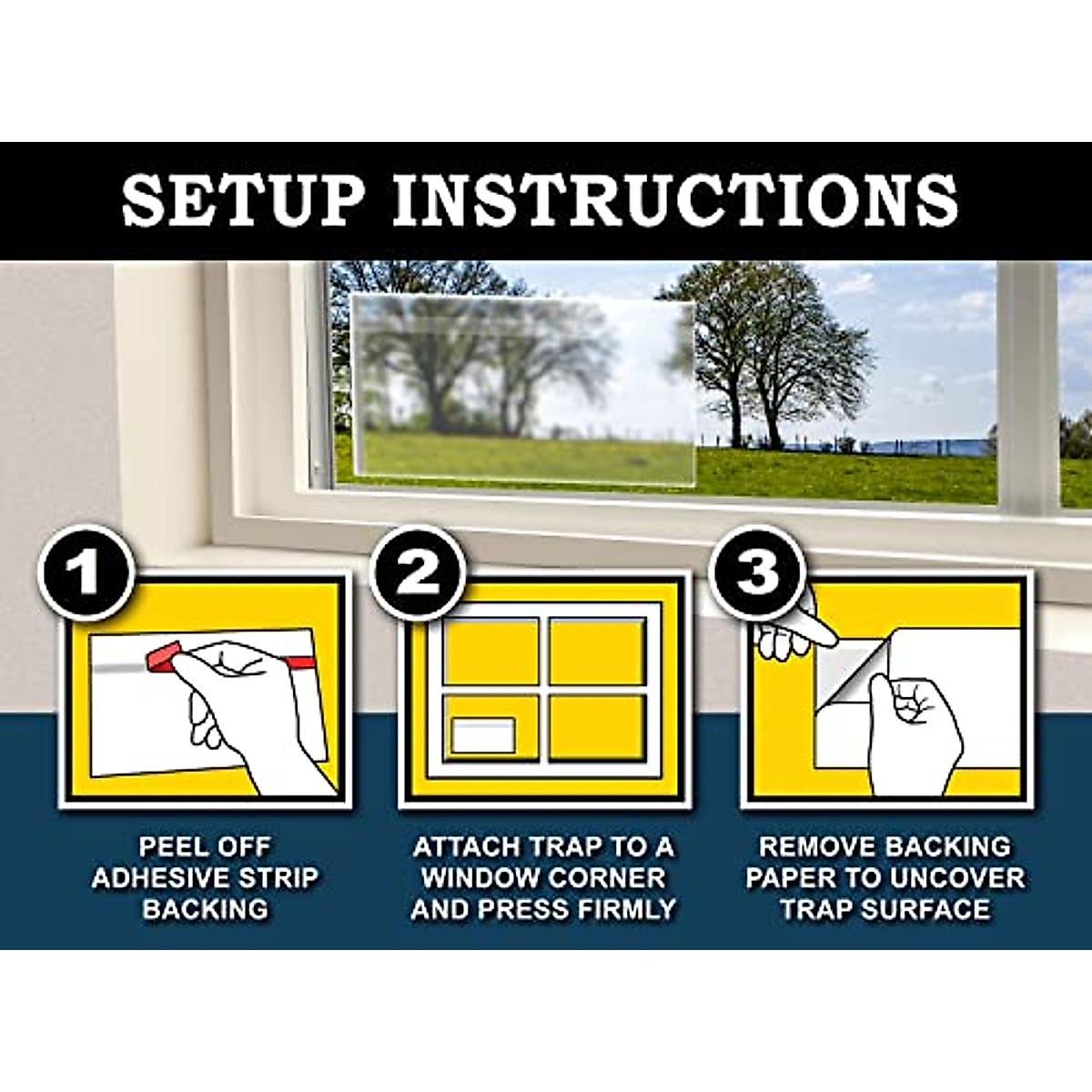 SETUP INSTRUCTIONS

1

PEEL OFF ADHESIVE STRIP BACKING

2

ATTACH TRAP TO A WINDOW CORNER AND PRESS FIRMLY

3

REMOVE BACKING PAPER TO UNCOVER TRAP SURFACE