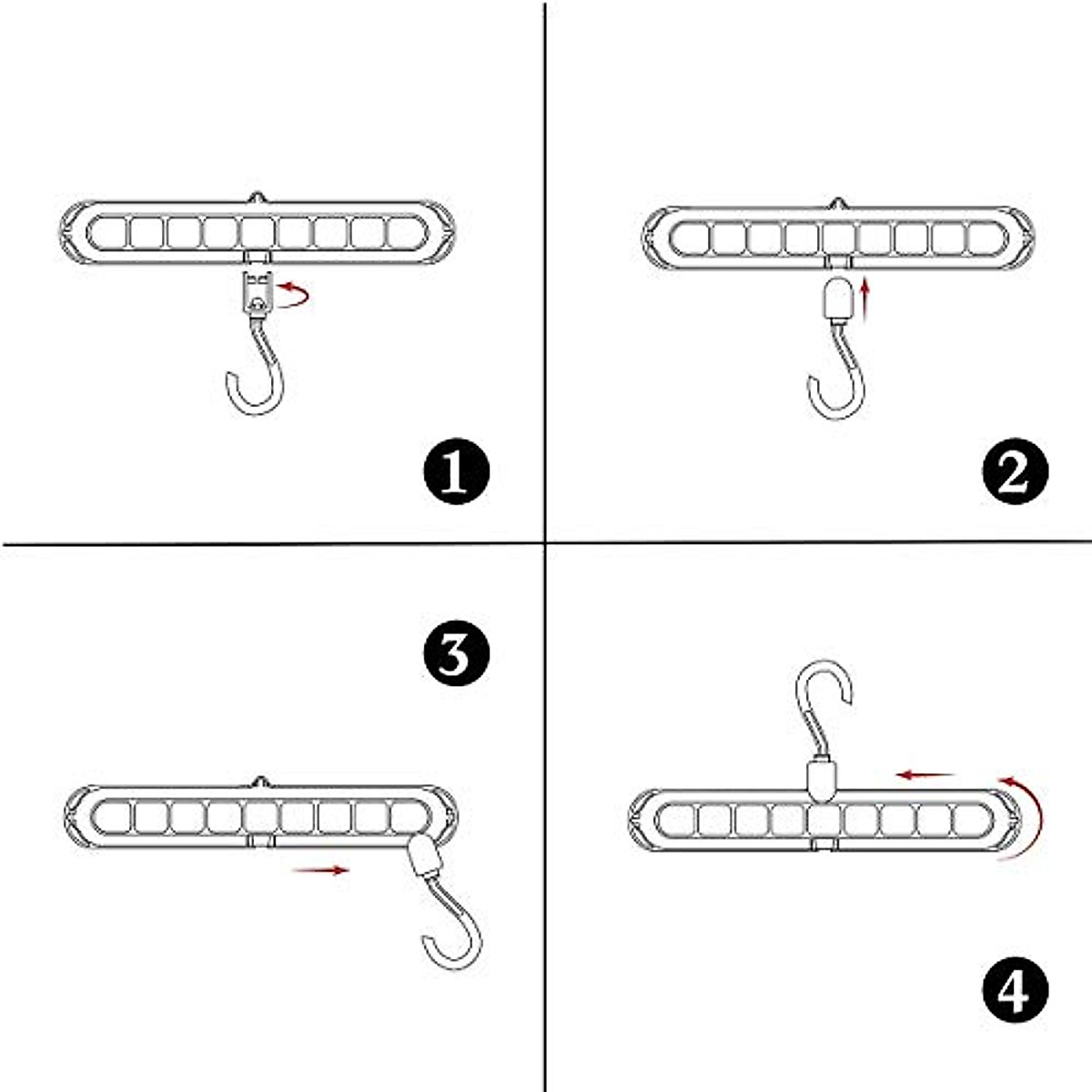 1

2

3

4