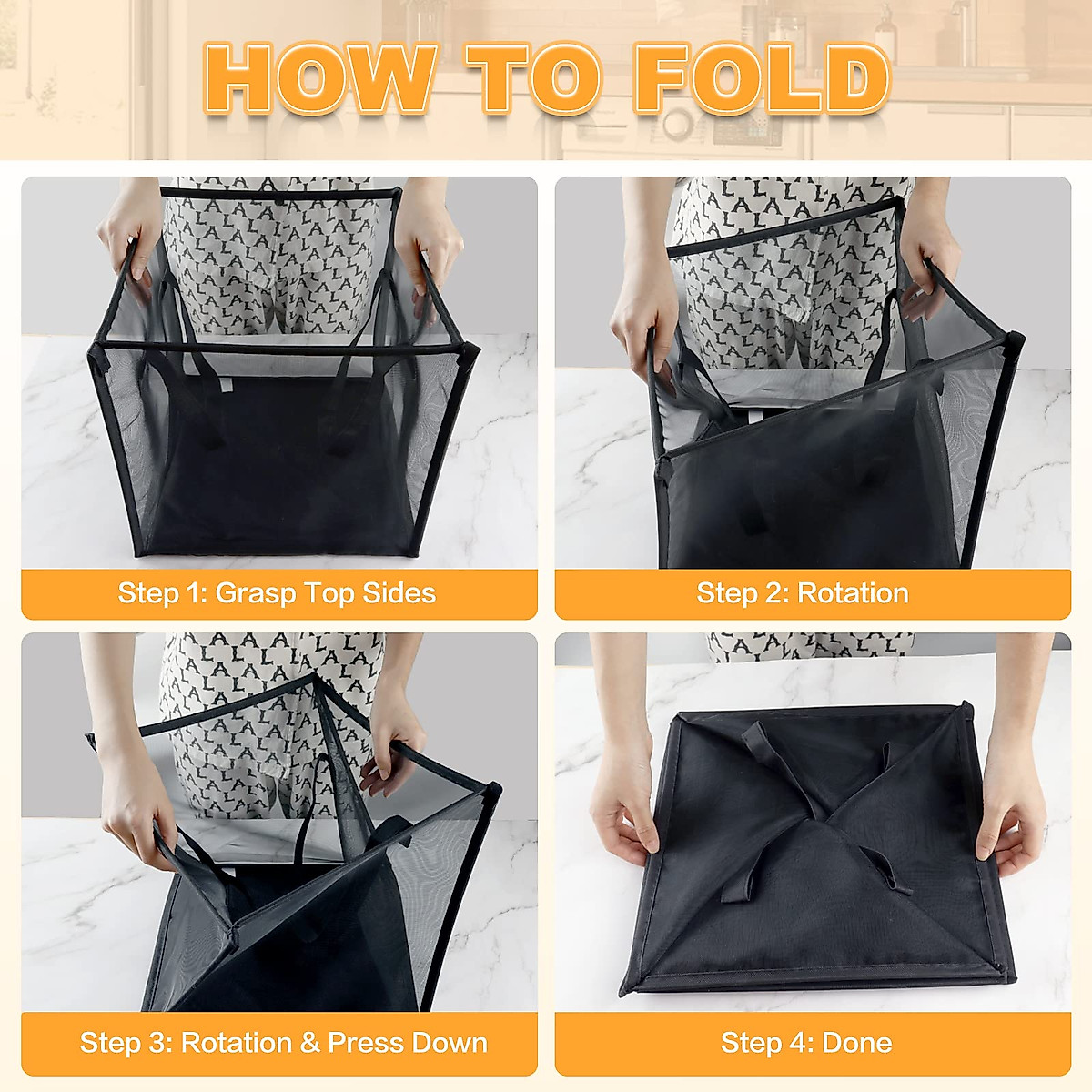 HOW TO FOLD

Step 1: Grasp Top Sides

Step 2: Rotation

Step 3: Rotation & Press Down

Step 4: Done