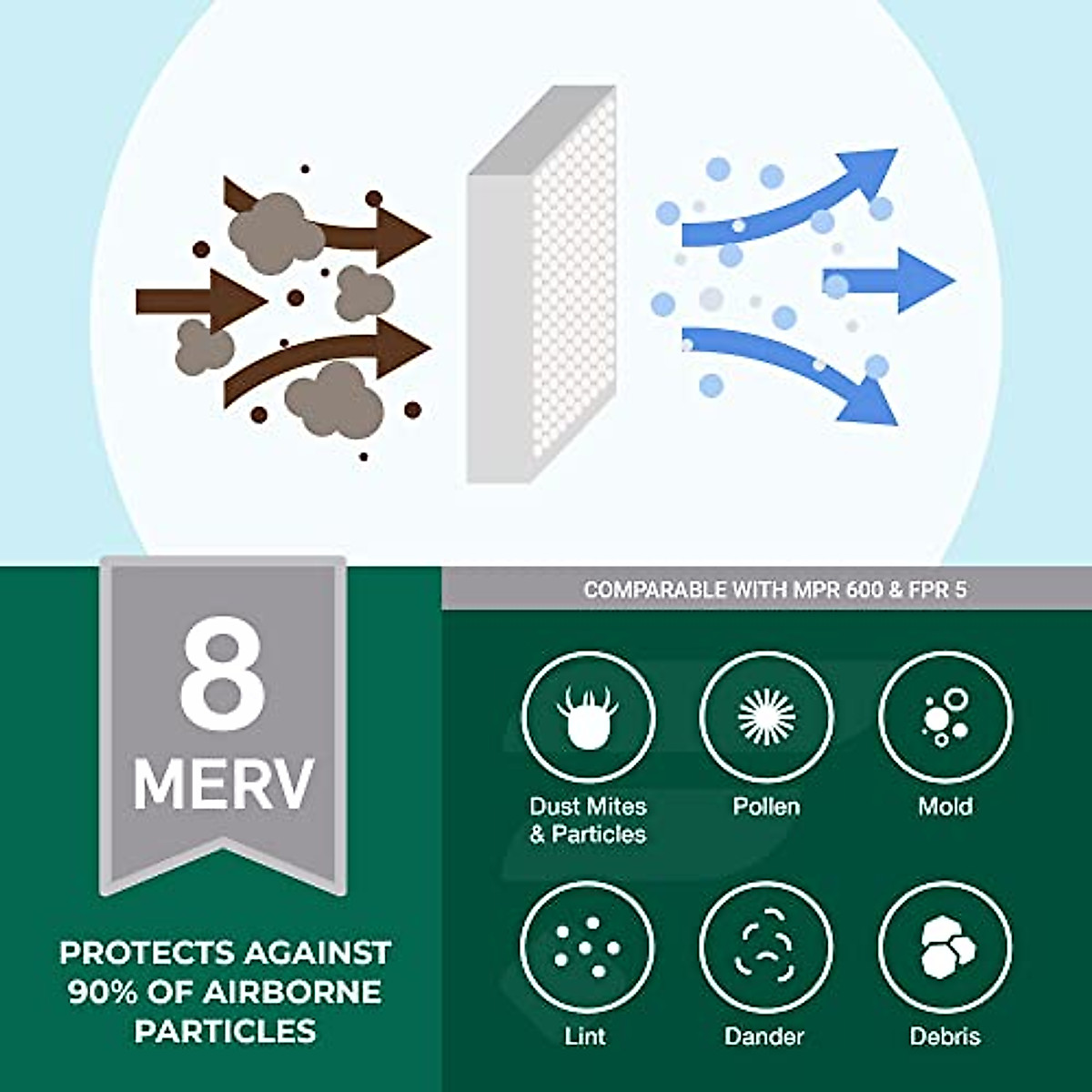 8
MERV

PROTECTS AGAINST 90% OF AIRBORNE PARTICLES

COMPARABLE WITH MPR 600 & FPR 5

Dust Mites & Particles

Pollen

Mold

Lint

Dander

Debris