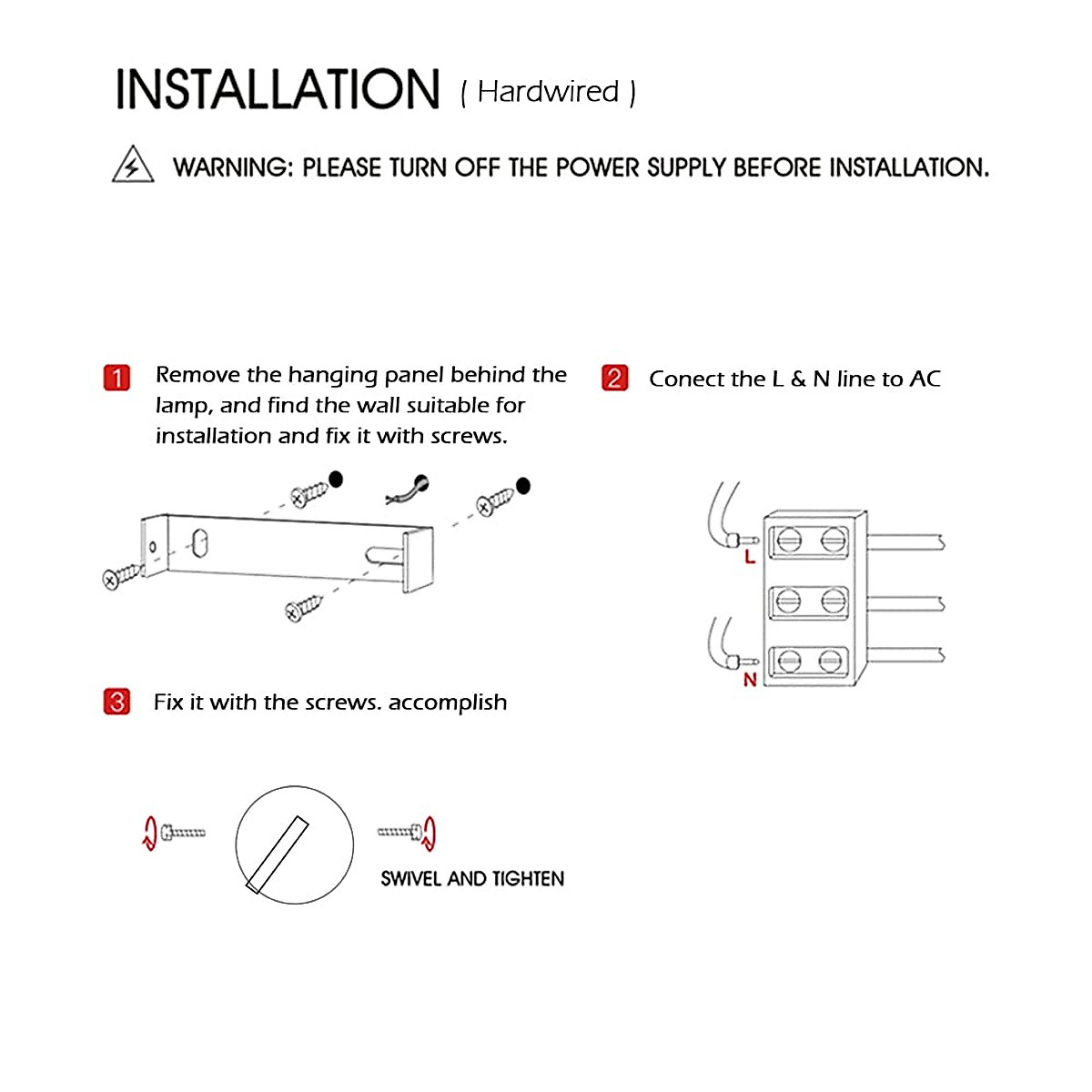 INSTALLATION ( Hardwired )

WARNING: PLEASE TURN OFF THE POWER SUPPLY BEFORE INSTALLATION.

1 Remove the hanging panel behind the lamp, and find the wall suitable for installation and fix it with screws.

2 Conect the L & N line to AC

L

N

3 Fix it with the screws. accomplish

SWIVEL AND TIGHTEN