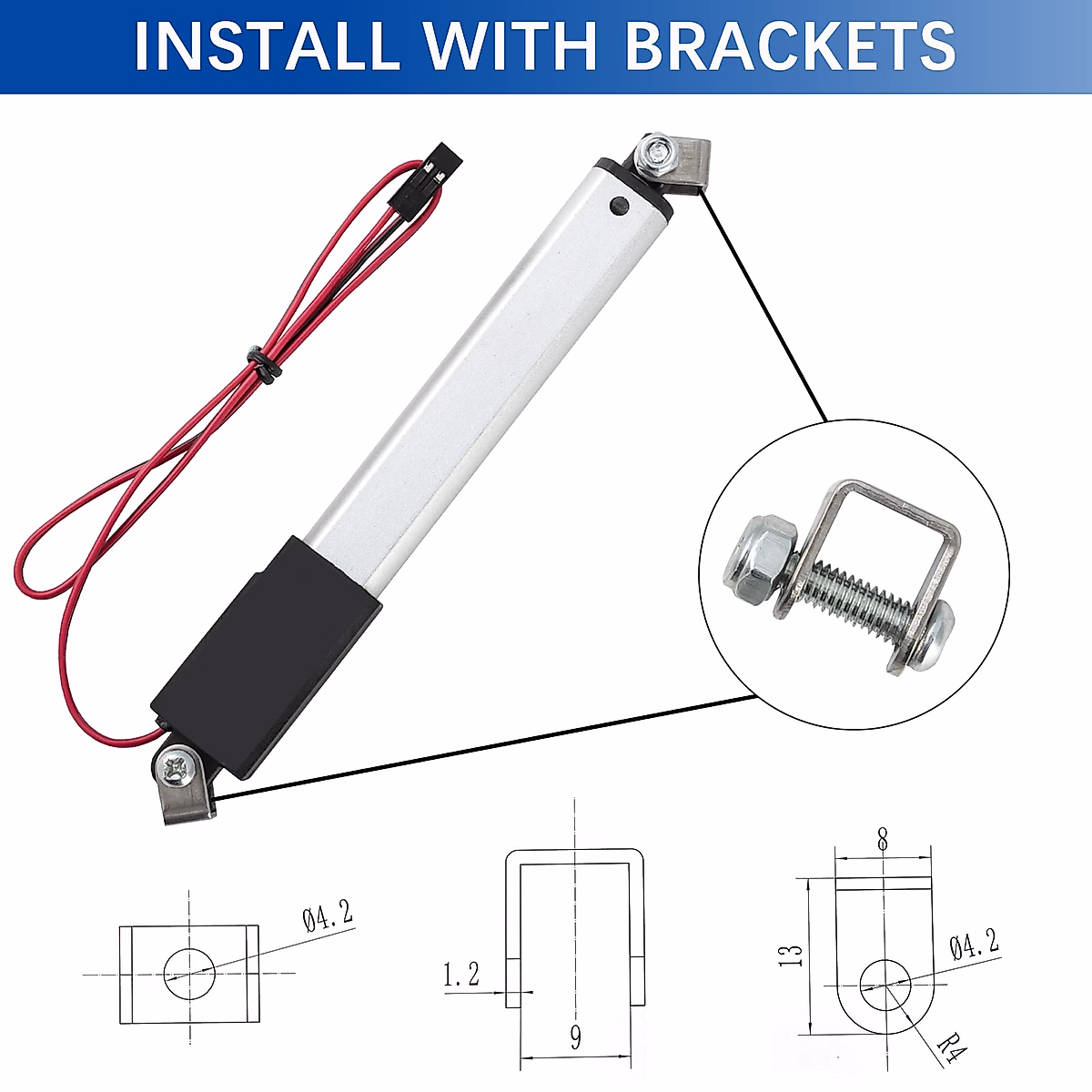 INSTALL WITH BRACKETS

Ø4.2

1.2

9

8

13

Ø4.2

R4