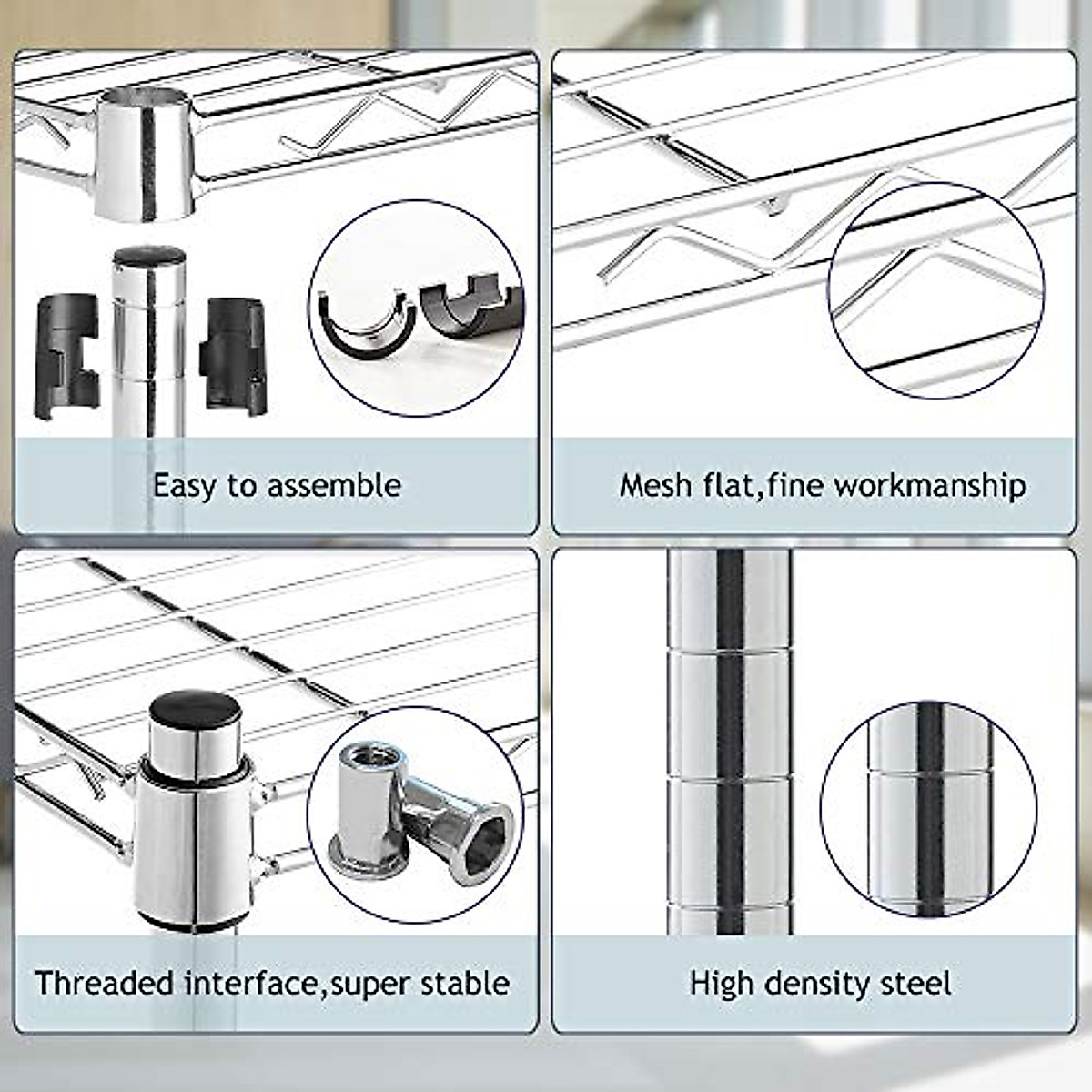 Easy to assemble

Mesh flat,fine workmanship

Threaded interface,super stable

High density steel