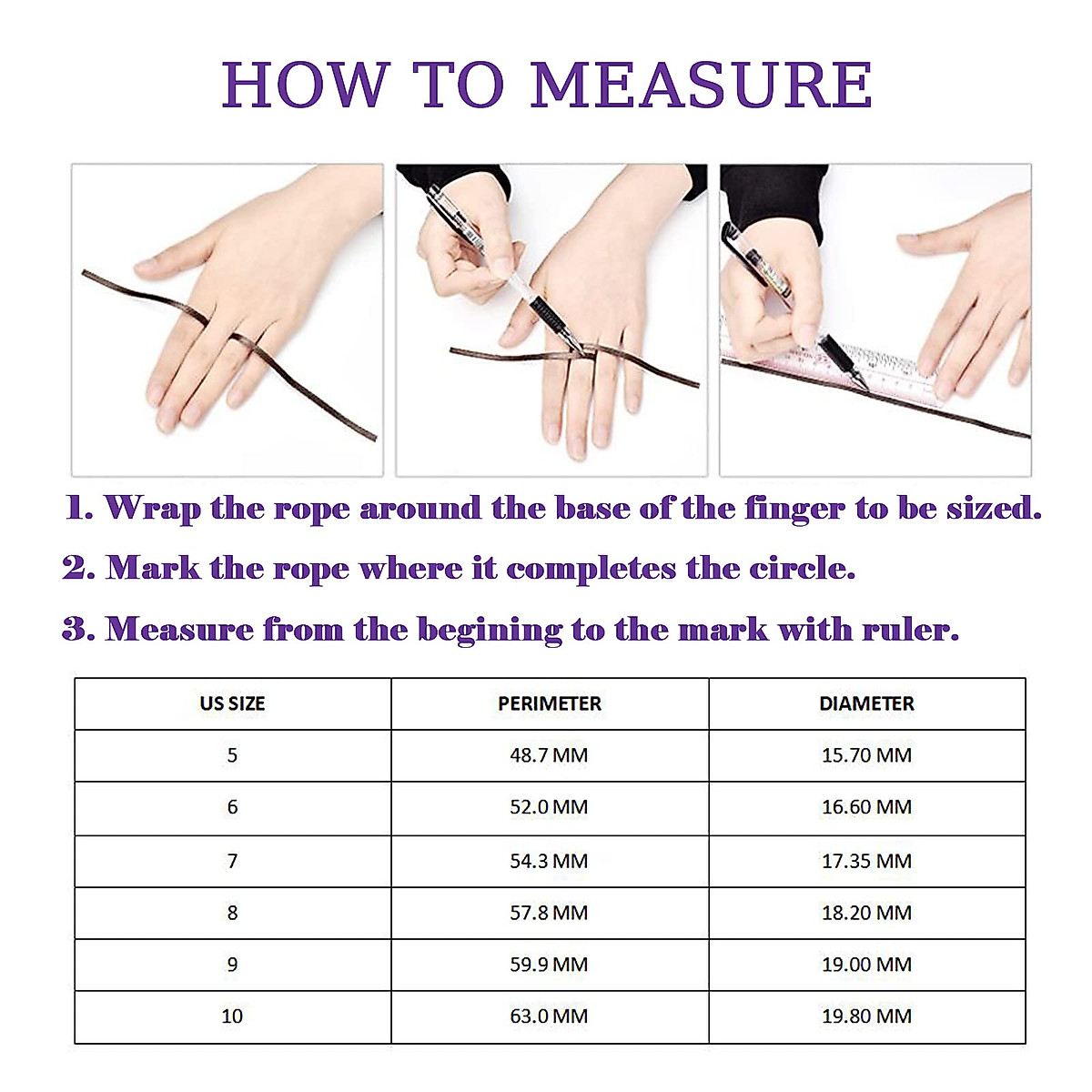 HOW TO MEASURE

1. Wrap the rope around the base of the finger to be sized.

2. Mark the rope where it completes the circle.

3. Measure from the begining to the mark with ruler.

| US SIZE | PERIMETER | DIAMETER |
|---|---|---|
| 5 | 48.7 MM | 15.70 MM |
| 6 | 52.0 MM | 16.60 MM |
| 7 | 54.3 MM | 17.35 MM |
| 8 | 57.8 MM | 18.20 MM |
| 9 | 59.9 MM | 19.00 MM |
| 10 | 63.0 MM | 19.80 MM |