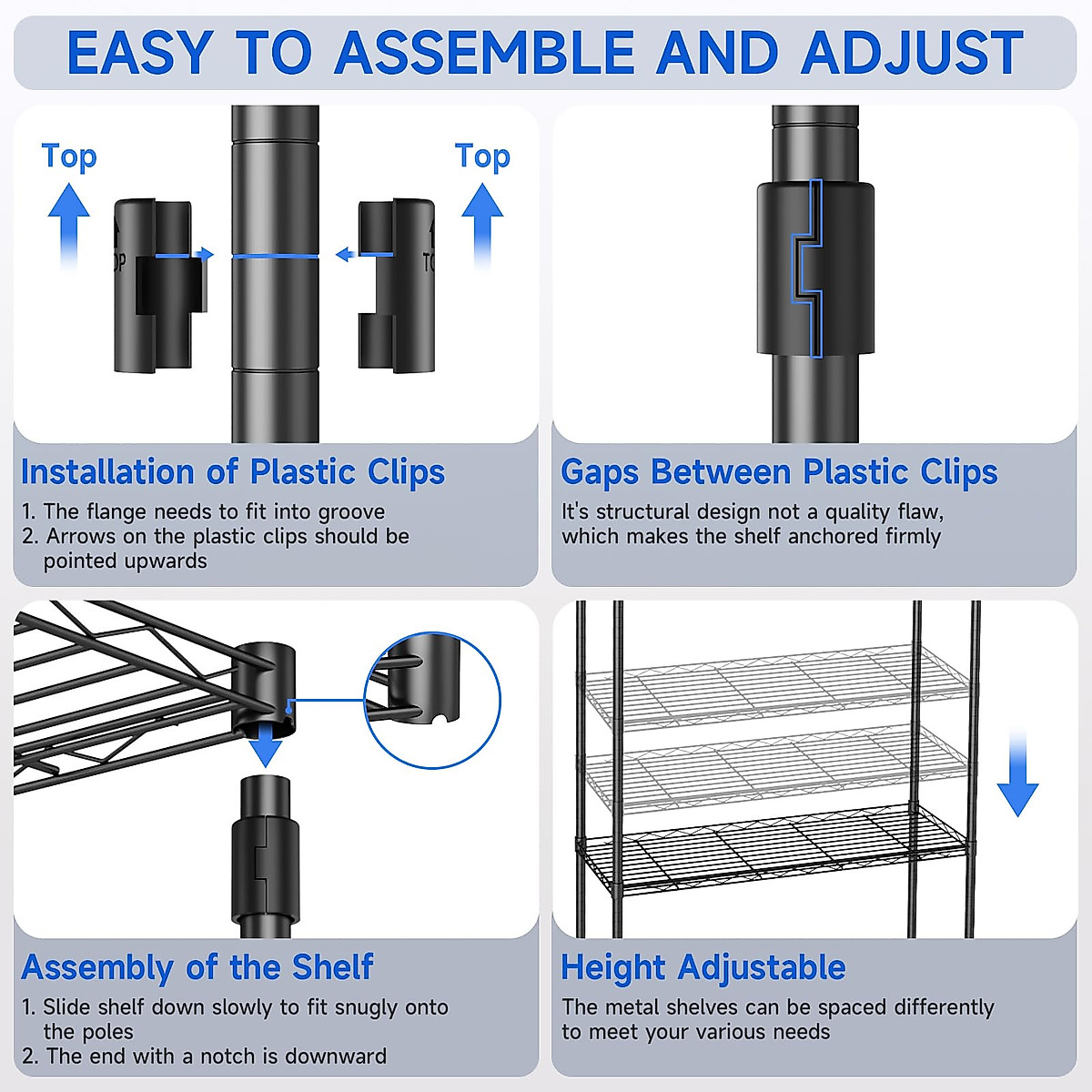 EASY TO ASSEMBLE AND ADJUST

Top

Top

Installation of Plastic Clips

1. The flange needs to fit into groove
2. Arrows on the plastic clips should be pointed upwards

Gaps Between Plastic Clips

It's structural design not a quality flaw, which makes the shelf anchored firmly

Assembly of the Shelf

1. Slide shelf down slowly to fit snugly onto the poles
2. The end with a notch is downward

Height Adjustable

The metal shelves can be spaced differently to meet your various needs