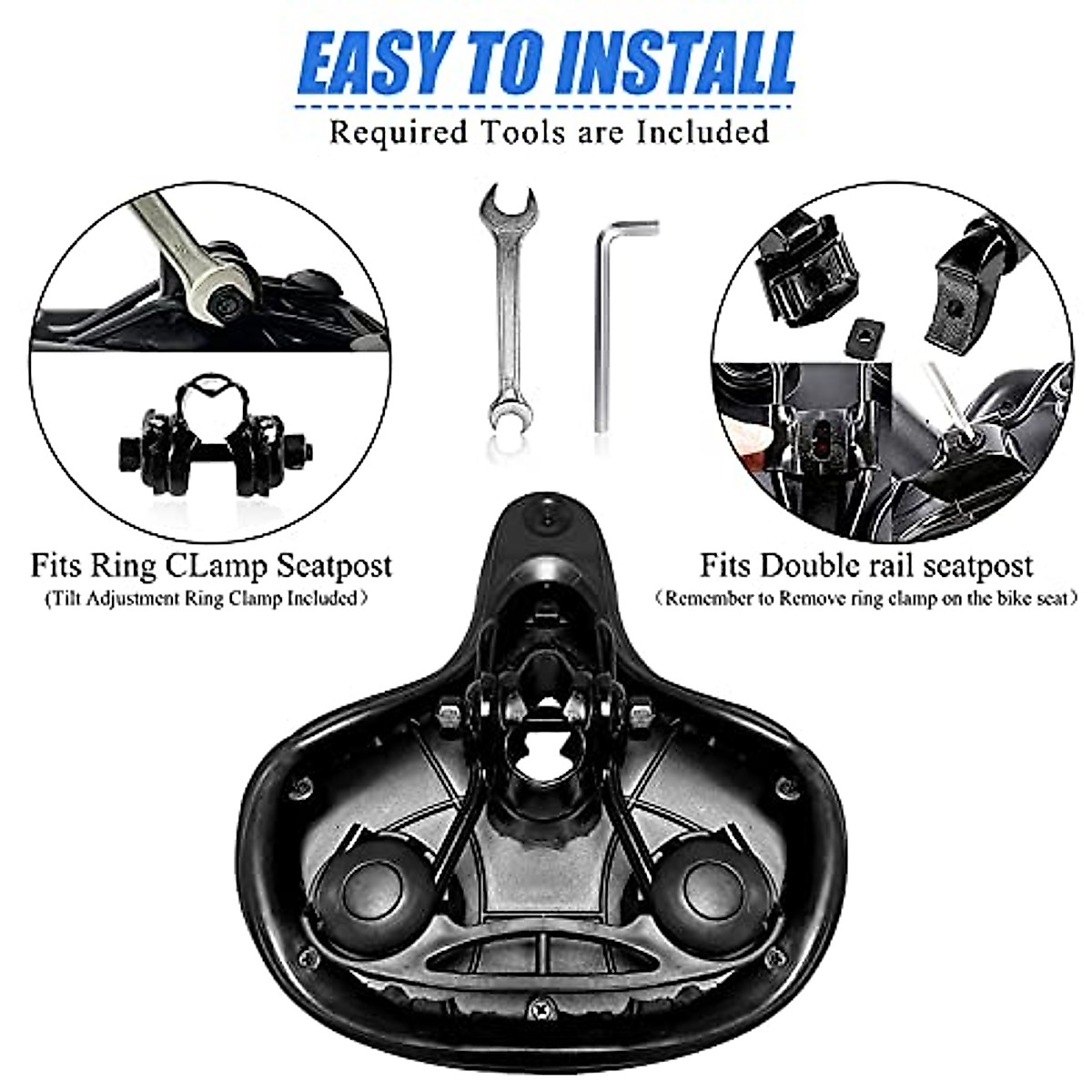 EASY TO INSTALL

Required Tools are Included

Fits Ring CLamp Scatpost
（Tilt Adjustment Ring Clamp Included）

Fits Double rail seatpost
（Remember to Remove ring clamp on the bike seat）