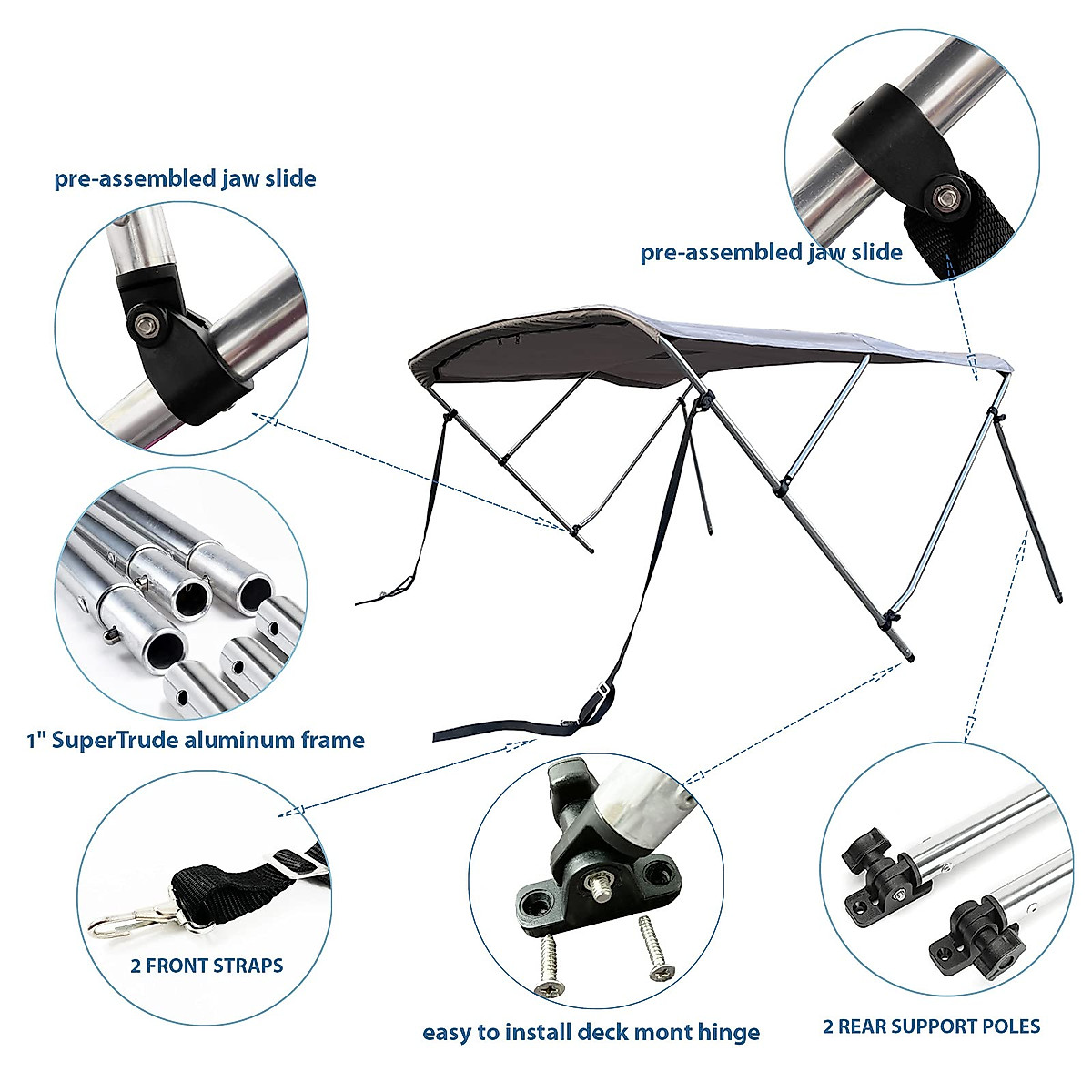 pre-assembled jaw slide

pre-assembled jaw slide

1" SuperTrude aluminum frame

2 FRONT STRAPS

easy to install deck mont hinge

2 REAR SUPPORT POLES