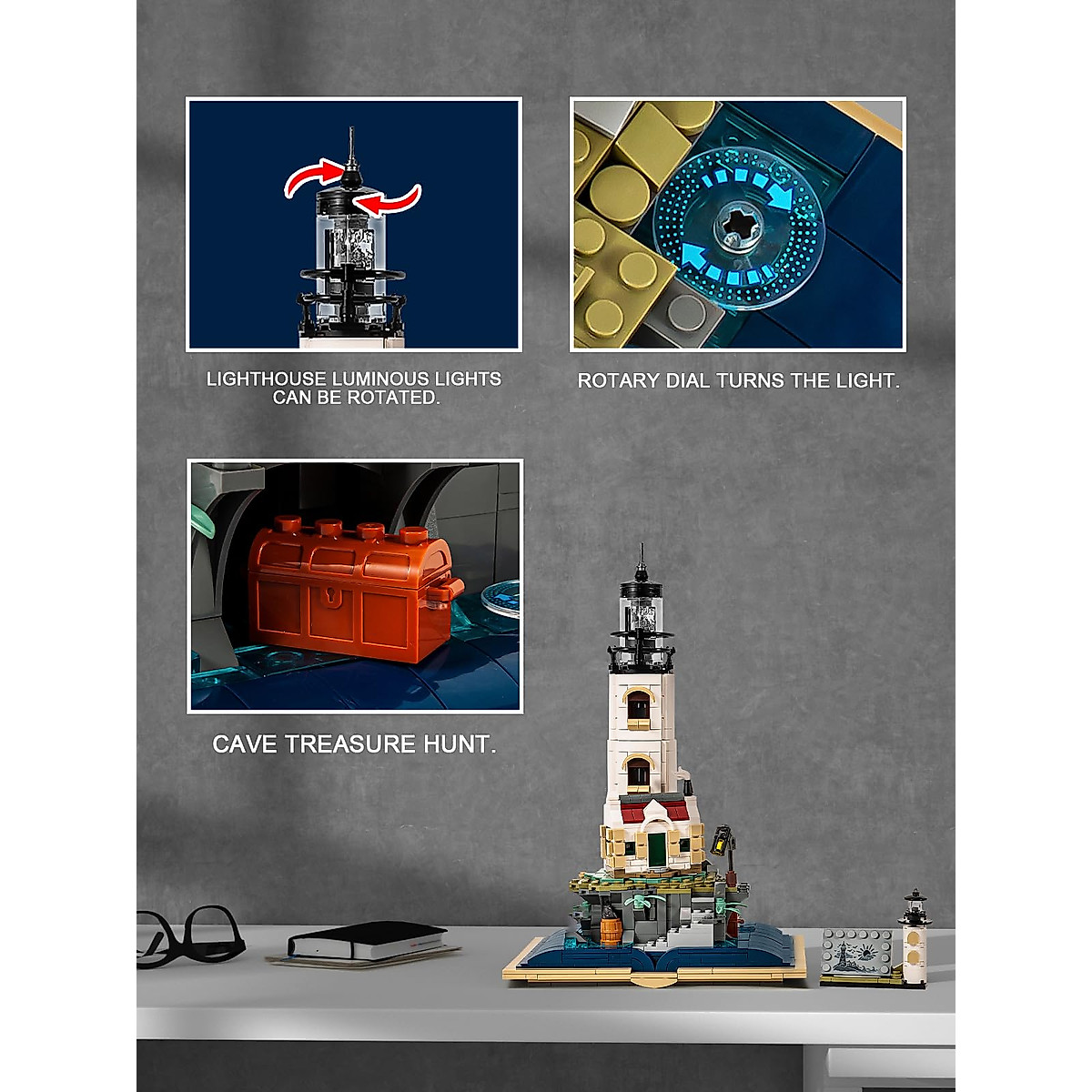 LIGHTHOUSE LUMINOUS LIGHTS CAN BE ROTATED.

ROTARY DIAL TURNS THE LIGHT.

CAVE TREASURE HUNT.