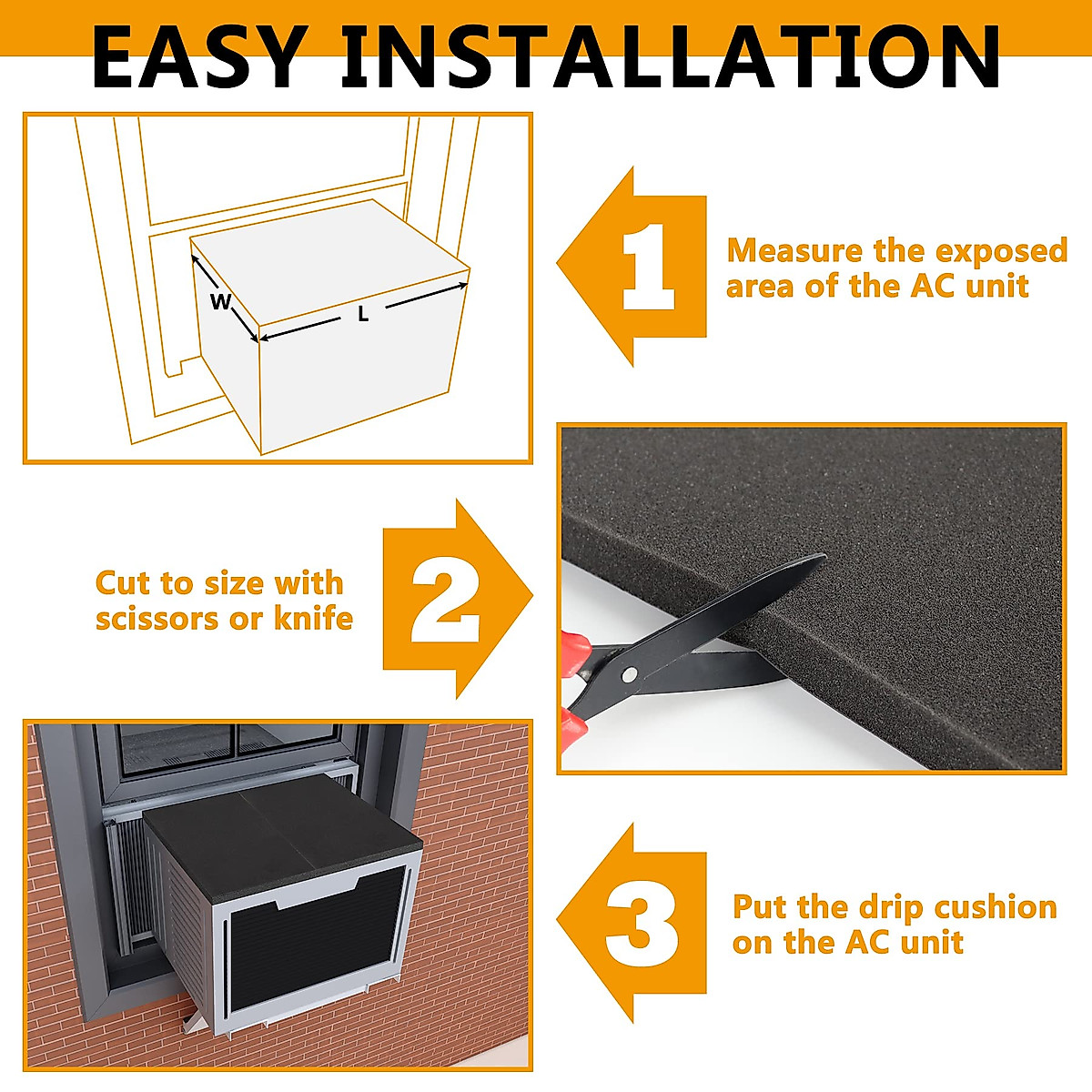 EASY INSTALLATION

W

L

1

Measure the exposed area of the AC unit

Cut to size with scissors or knife

2

3

Put the drip cushion on the AC unit