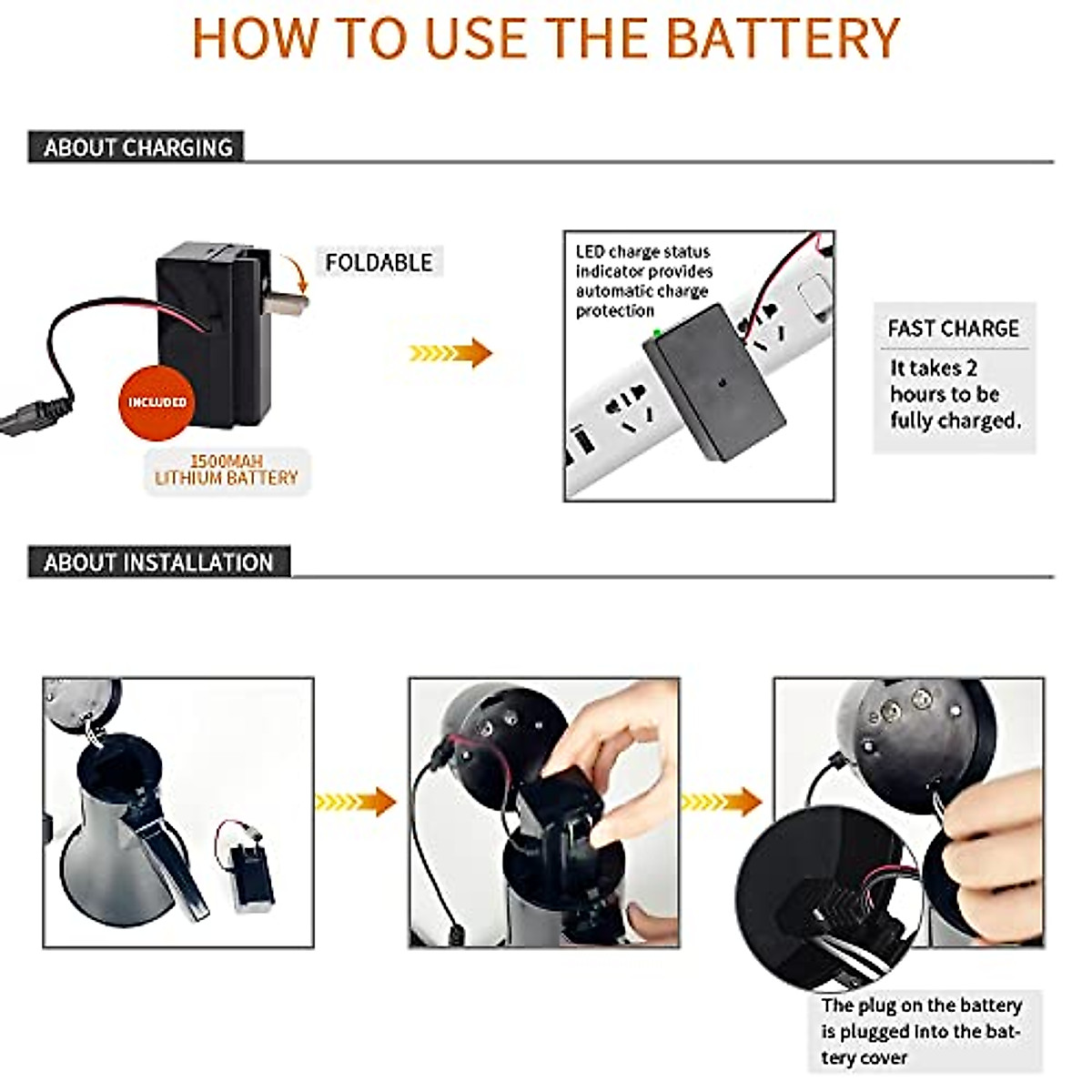 HOW TO USE THE BATTERY

ABOUT CHARGING

FOLDABLE

INCLUDED

1500MAH LITHIUM BATTERY

LED charge status indicator provides automatic charge protection

FAST CHARGE

It takes 2 hours to be fully charged.

ABOUT INSTALLATION

The plug on the battery is plugged into the battery cover