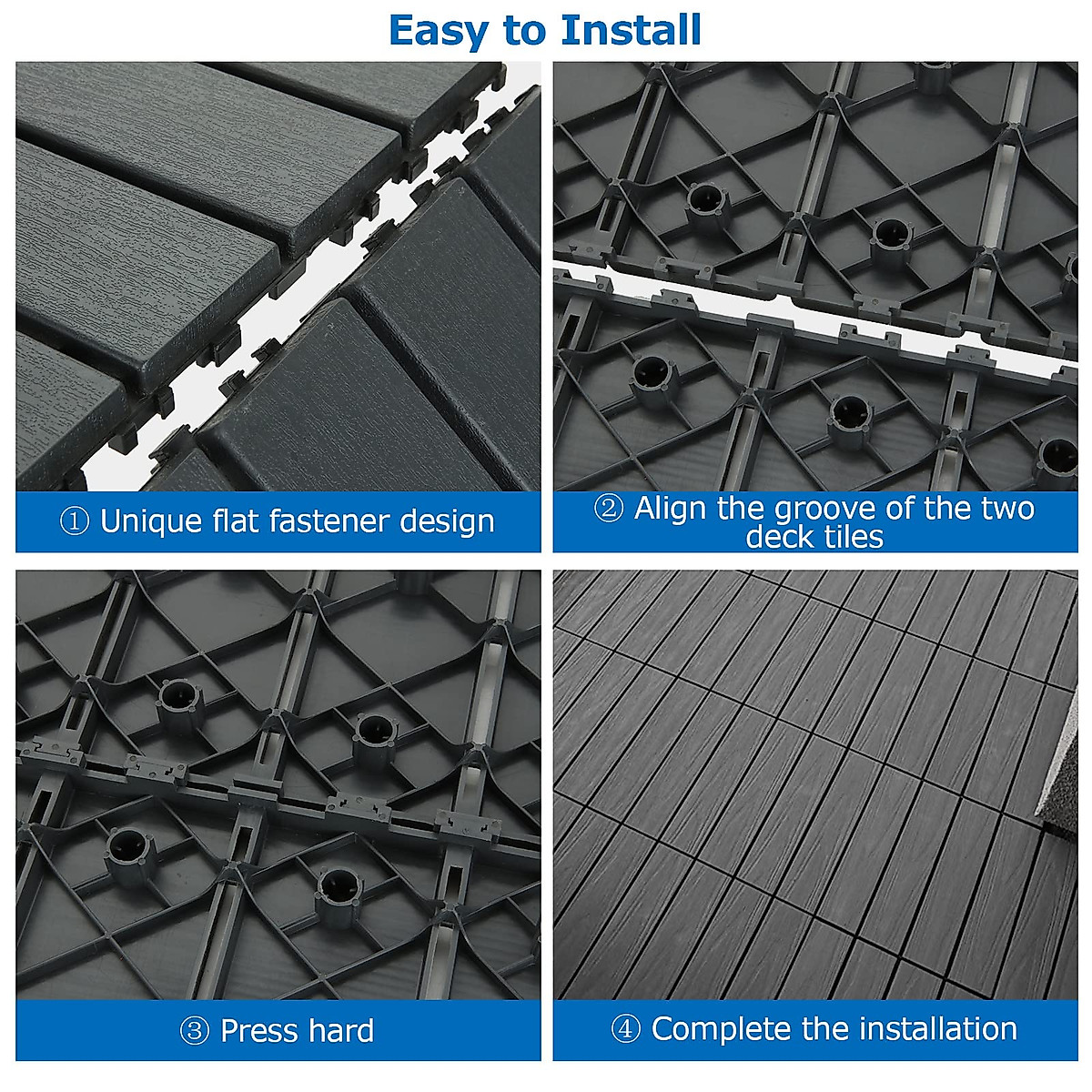 Easy to Install

① Unique flat fastener design

② Align the groove of the two deck tiles

③ Press hard

④ Complete the installation