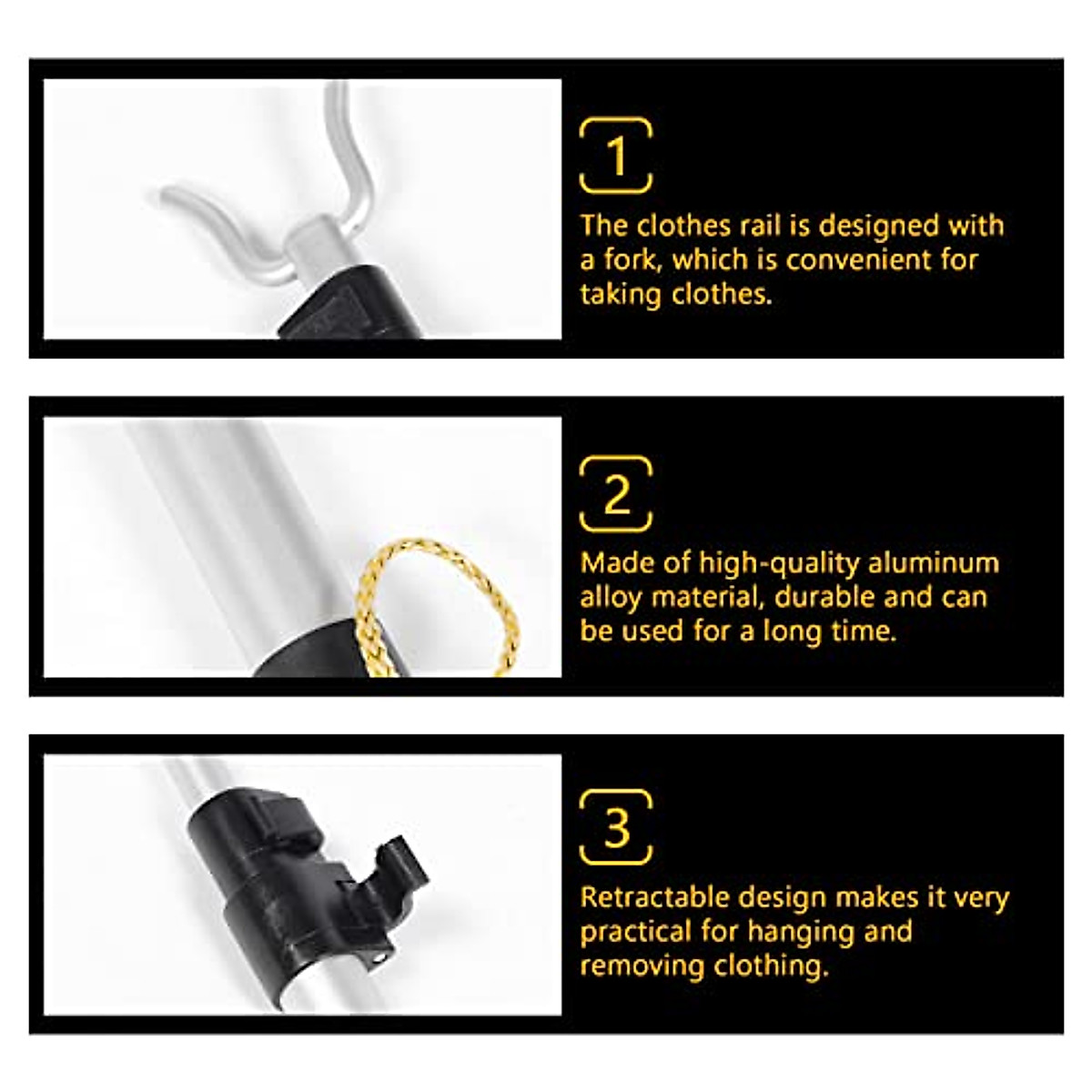 1

The clothes rail is designed with a fork, which is convenient for taking clothes.

2

Made of high-quality aluminum alloy material, durable and can be used for a long time.

3

Retractable design makes it very practical for hanging and removing clothing.