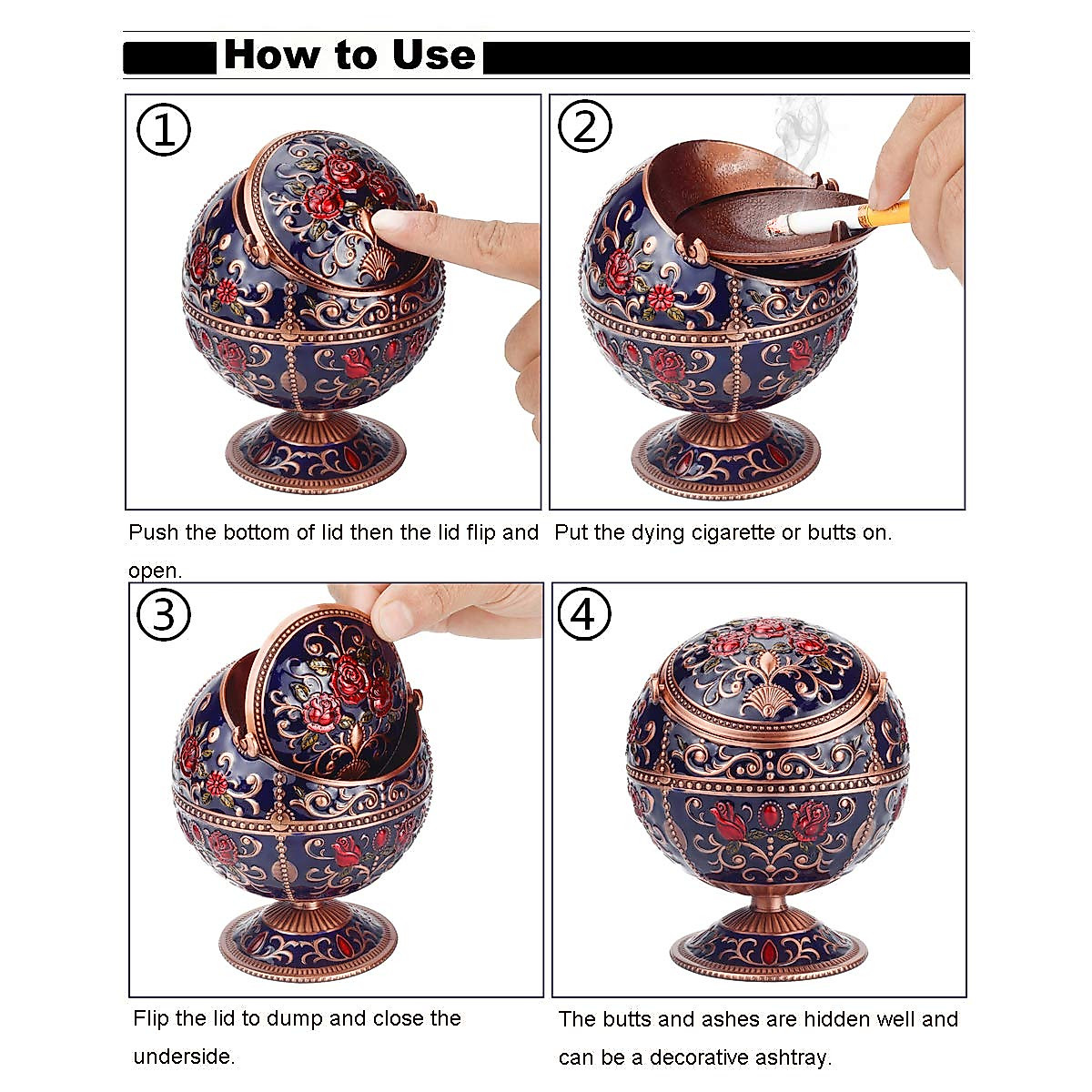 How to Use

①

Push the bottom of lid then the lid flip and open.

②

Put the dying cigarette or butts on.

③

Flip the lid to dump and close the underside.

④

The butts and ashes are hidden well and can be a decorative ashtray.