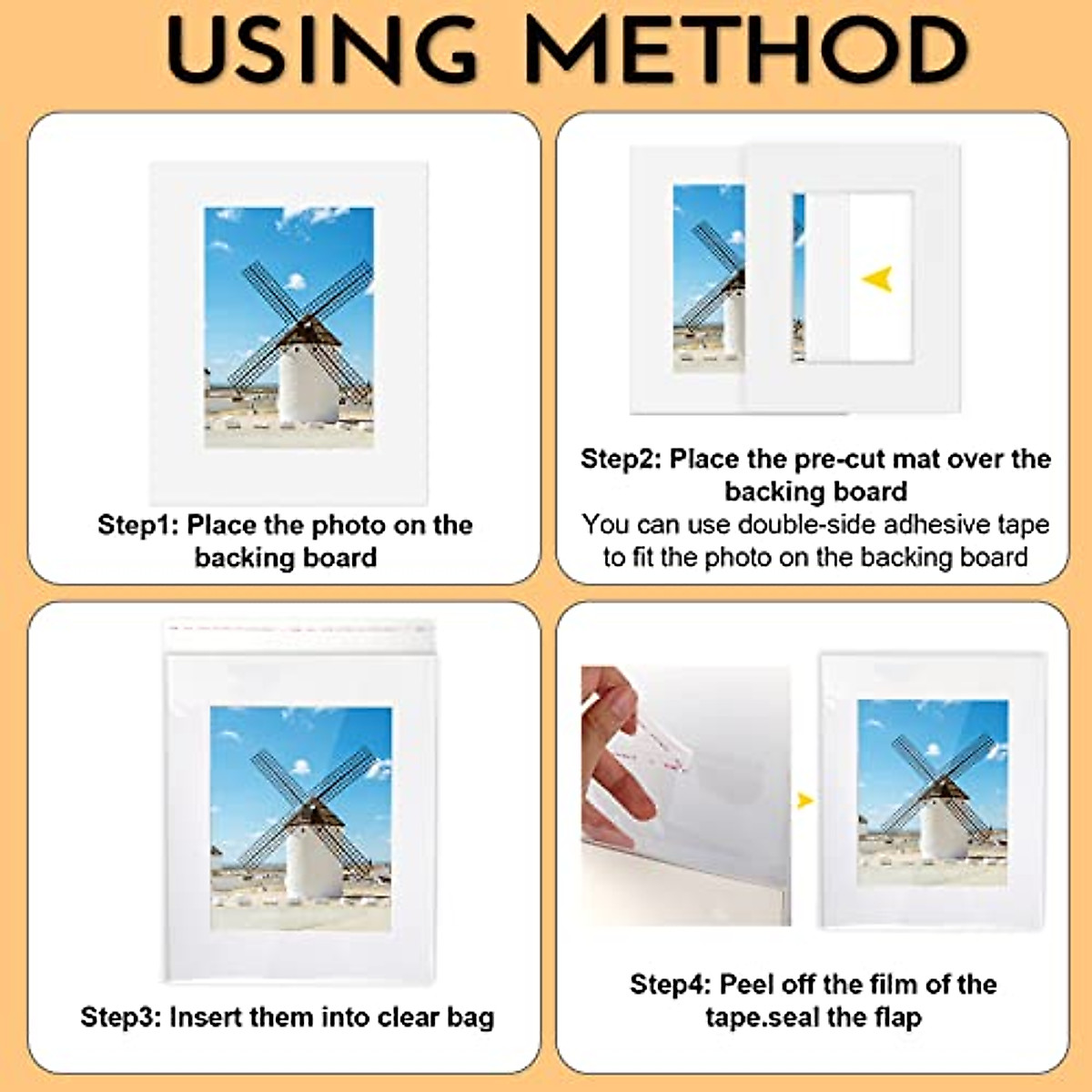 USING METHOD

Step1: Place the photo on the backing board

Step2: Place the pre-cut mat over the backing board
You can use double-side adhesive tape to fit the photo on the backing board

Step3: Insert them into clear bag

Step4: Peel off the film of the tape.seal the flap